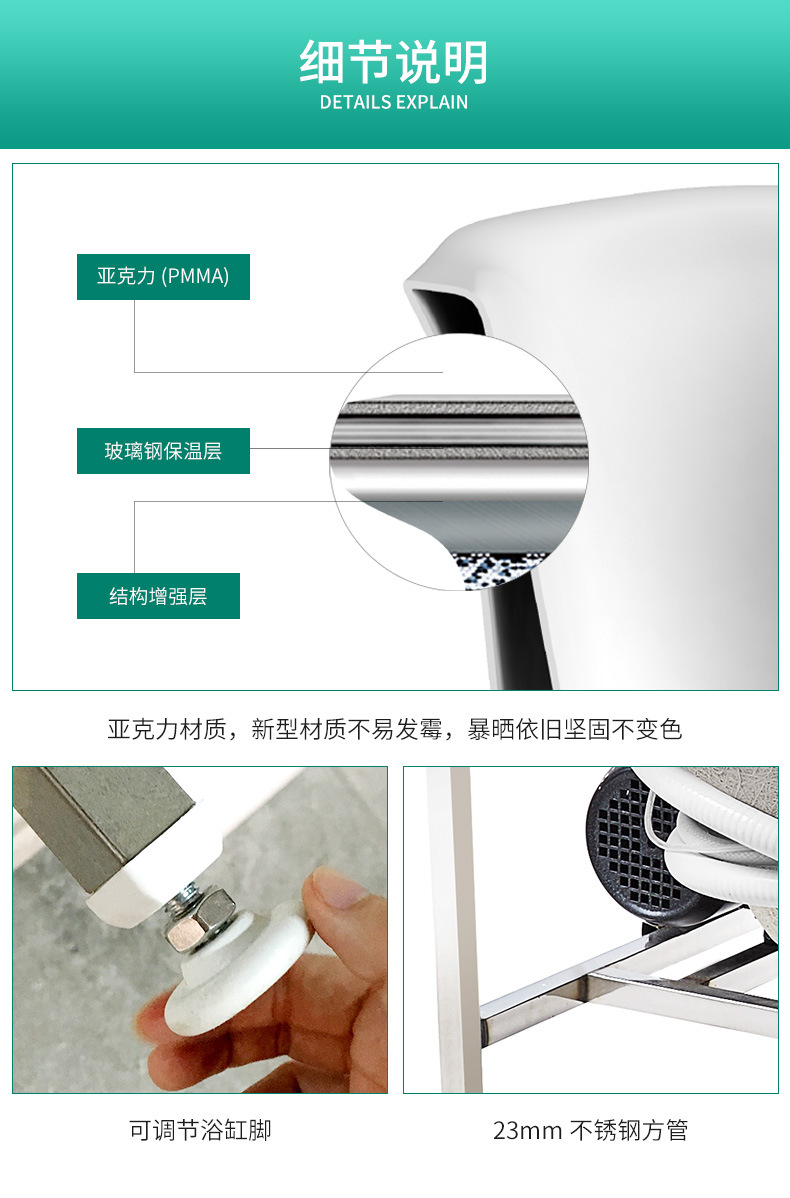 细节说明
DETAILS EXPLAIN

亚克力 (PMMA)

玻璃钢保温层

结构增强层

亚克力材质，新型材质不易发霉，暴晒依旧坚固不变色

可调节浴缸脚

23mm 不锈钢方管