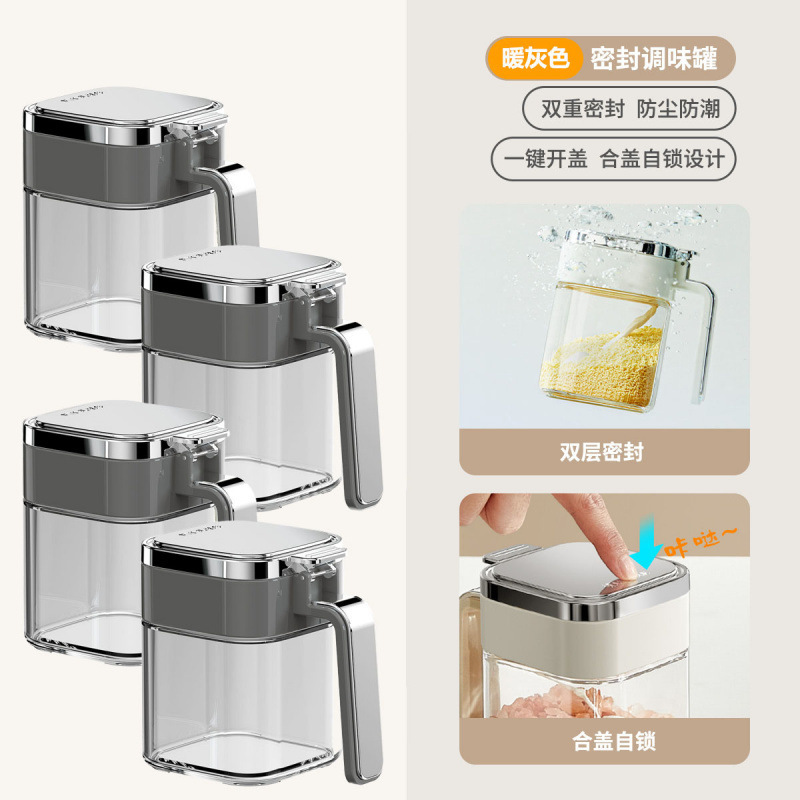 暖灰色 密封调味罐

双重密封 防尘防潮

一键开盖 合盖自锁设计

双层密封

咔哒~

合盖自锁