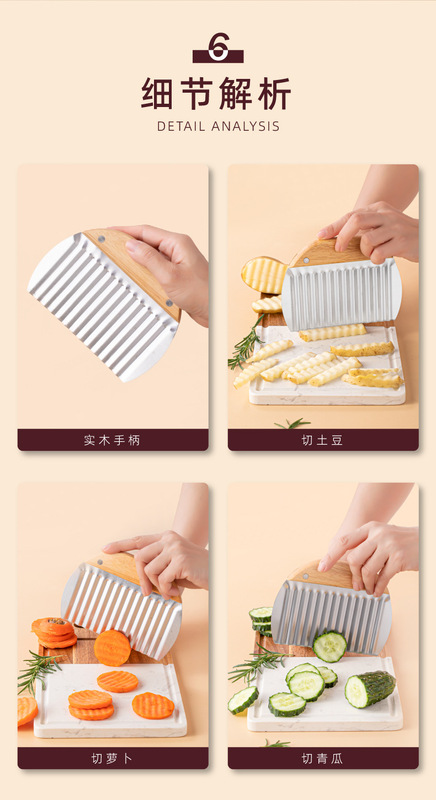 6

细节解析

DETAIL ANALYSIS

实木手柄

切土豆

切萝卜

切青瓜