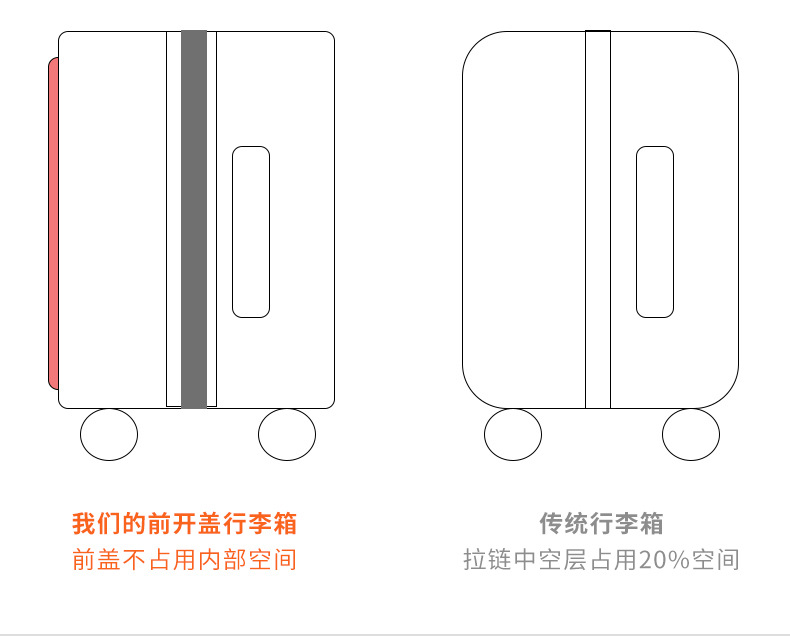 我们的前开盖行李箱
前盖不占用内部空间

传统行李箱
拉链中空层占用20%空间