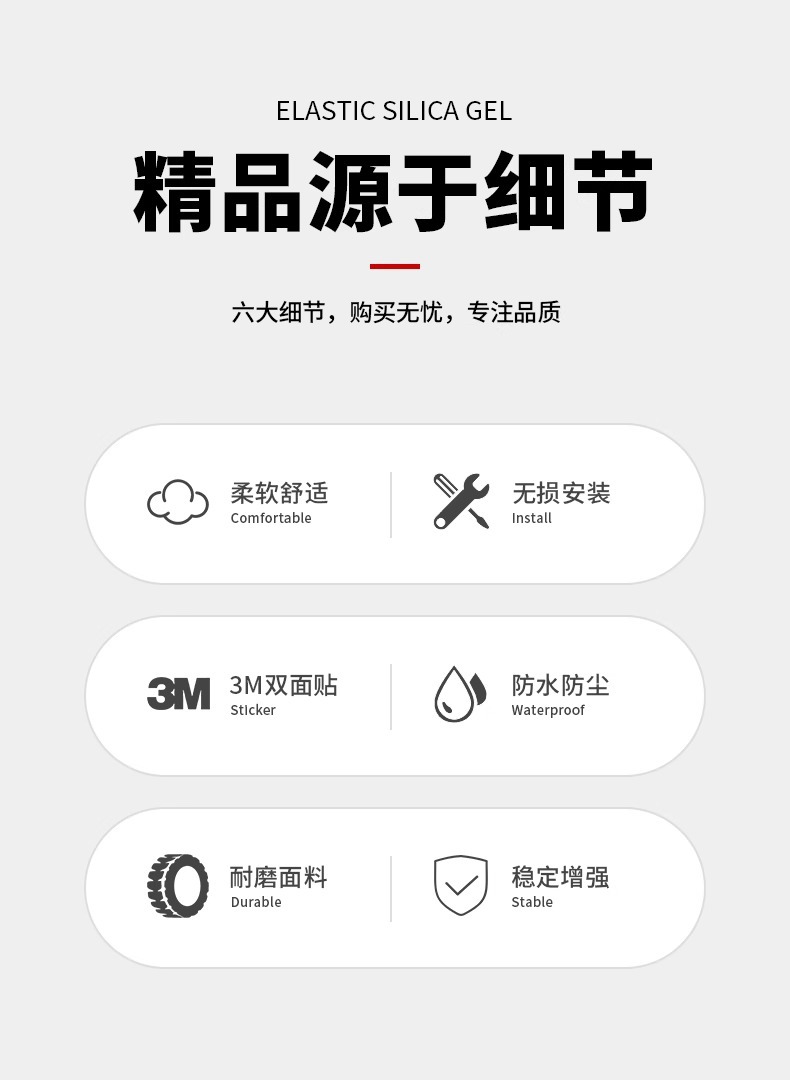 ELASTIC SILICA GEL

精品源于细节

六大细节，购买无忧，专注品质

柔软舒适
Comfortable

无损安装
Install

3M

3M双面贴
Sticker

防水防尘
Waterproof

耐磨面料
Durable

稳定增强
Stable