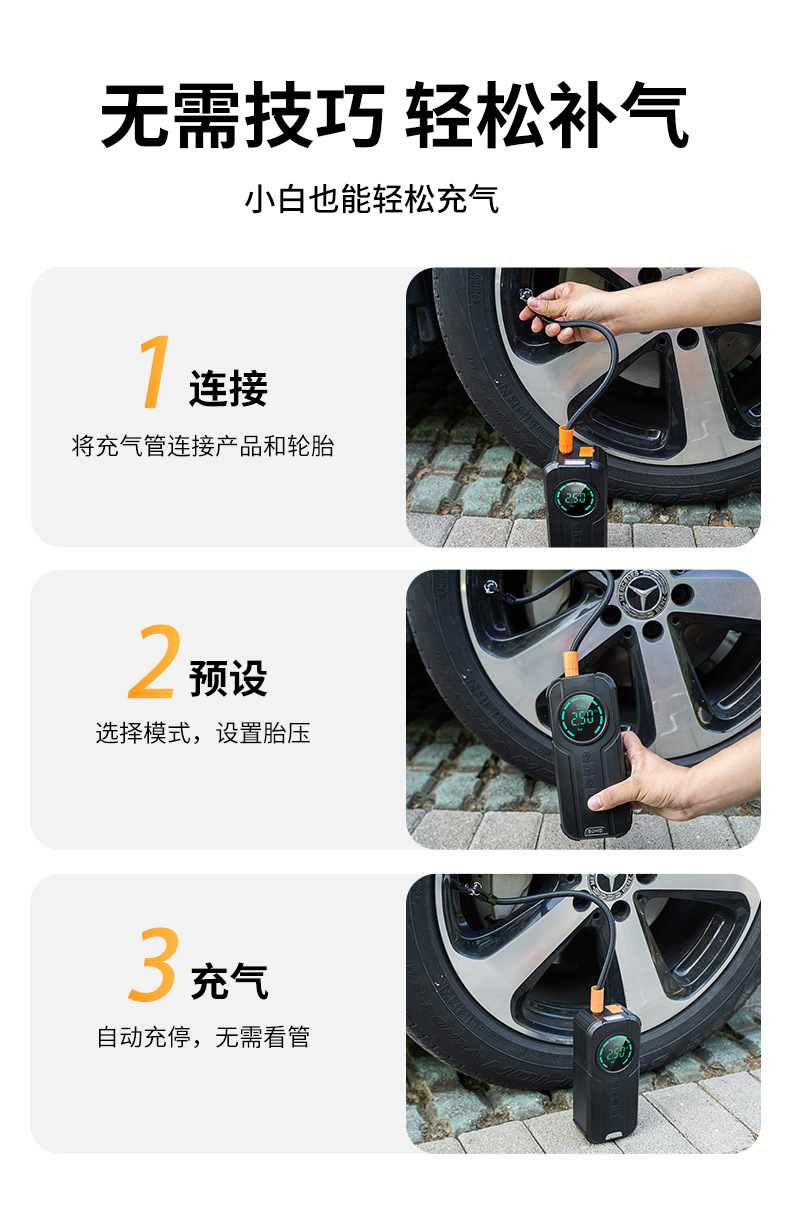 无需技巧 轻松补气

小白也能轻松充气

1 连接

将充气管连接产品和轮胎

250

2 预设

选择模式，设置胎压

250

3 充气

自动充停，无需看管

250