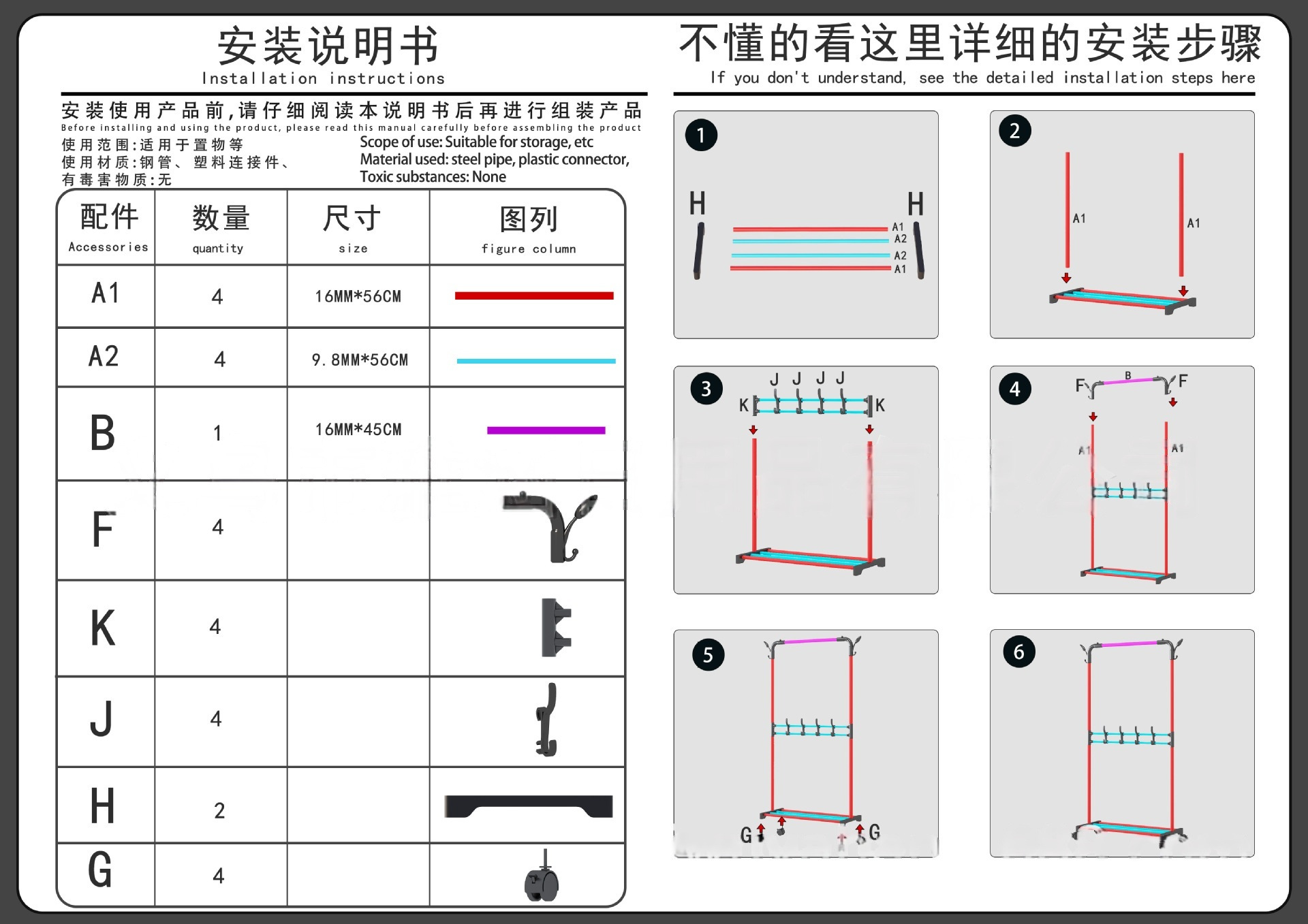 安装说明书
Installation instructions

安装使用产品前,请仔细阅读本说明书后再进行组装产品
Before installing and using the product, please read this manual carefully before assembling the product

使用范围:适用于置物等
使用材质:钢管、塑料连接件、
有毒害物质:无

Scope of use: Suitable for storage, etc
Material used: steel pipe, plastic connector,
Toxic substances: None

| 配件 Accessories | 数量 quantity | 尺寸 size | 图列 figure column |
|---|---|---|---|
| A1 | 4 | 16MM*56CM | |
| A2 | 4 | 9.8MM*56CM | |
| B | 1 | 16MM*45CM | |
| F | 4 | | |
| K | 4 | | |
| J | 4 | | |
| H | 2 | | |
| G | 4 | | |

不懂的看这里详细的安装步骤
If you don't understand, see the detailed installation steps here

1
H H
A1
A2
A2
A1

2
A1 A1

3
J J J J
K K

4
F B F
A1 A1

5
G G

6