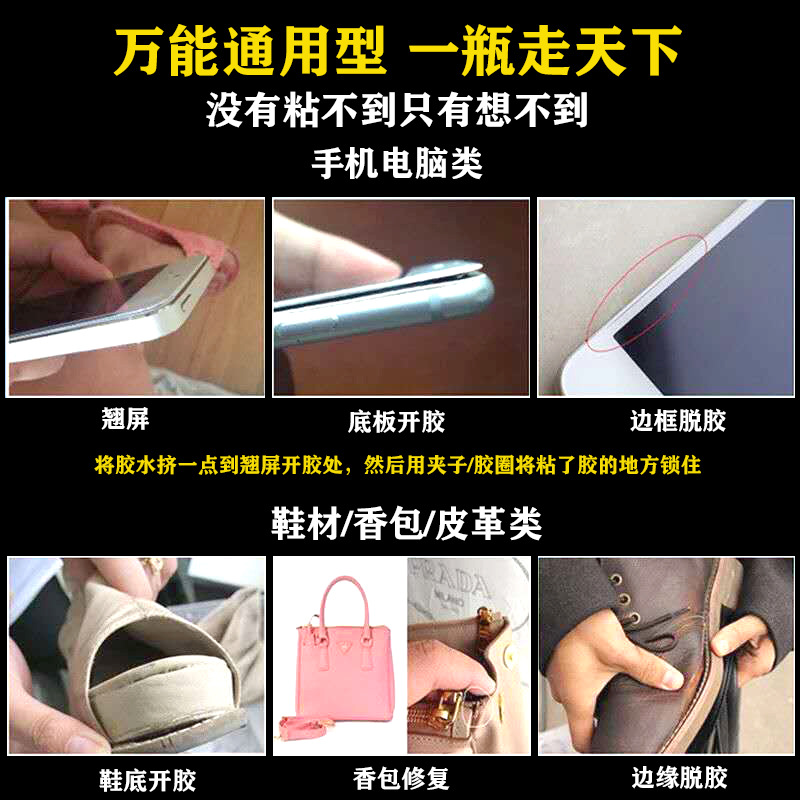 万能通用型 一瓶走天下
没有粘不到只有想不到
手机电脑类

翘屏

底板开胶

边框脱胶

将胶水挤一点到翘屏开胶处，然后用夹子/胶圈将粘了胶的地方锁住

鞋材/香包/皮革类

PRADA
MILANO

鞋底开胶

香包修复

边缘脱胶