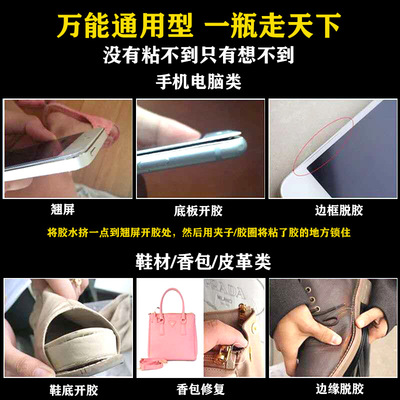 万能通用型 一瓶走天下
没有粘不到只有想不到
手机电脑类

翘屏

底板开胶

边框脱胶

将胶水挤一点到翘屏开胶处，然后用夹子/胶圈将粘了胶的地方锁住

鞋材/香包/皮革类

PRADA
MILANO

鞋底开胶

香包修复

边缘脱胶