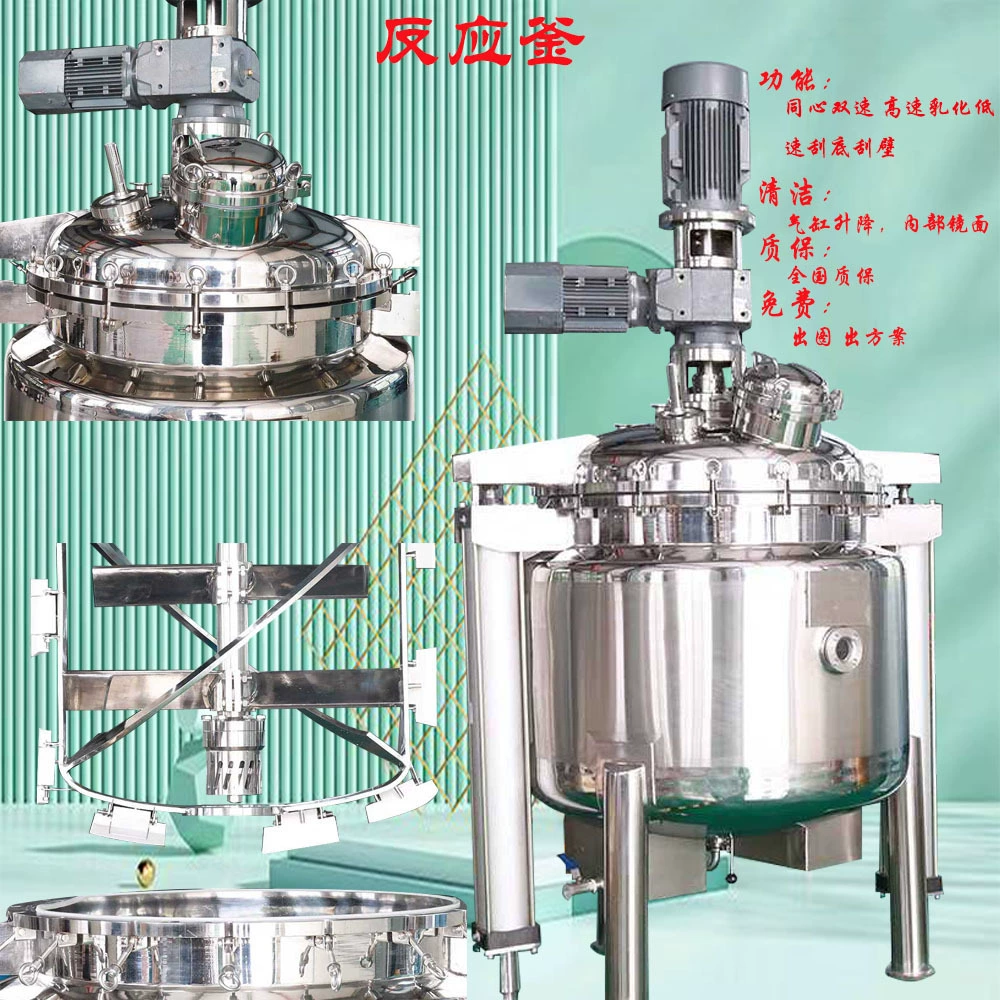 反应釜

功能：
同心双速 高速乳化低速刮底刮壁

清洁：
气缸升降，内部镜面

质保：
全国质保

免费：
出图 出方案