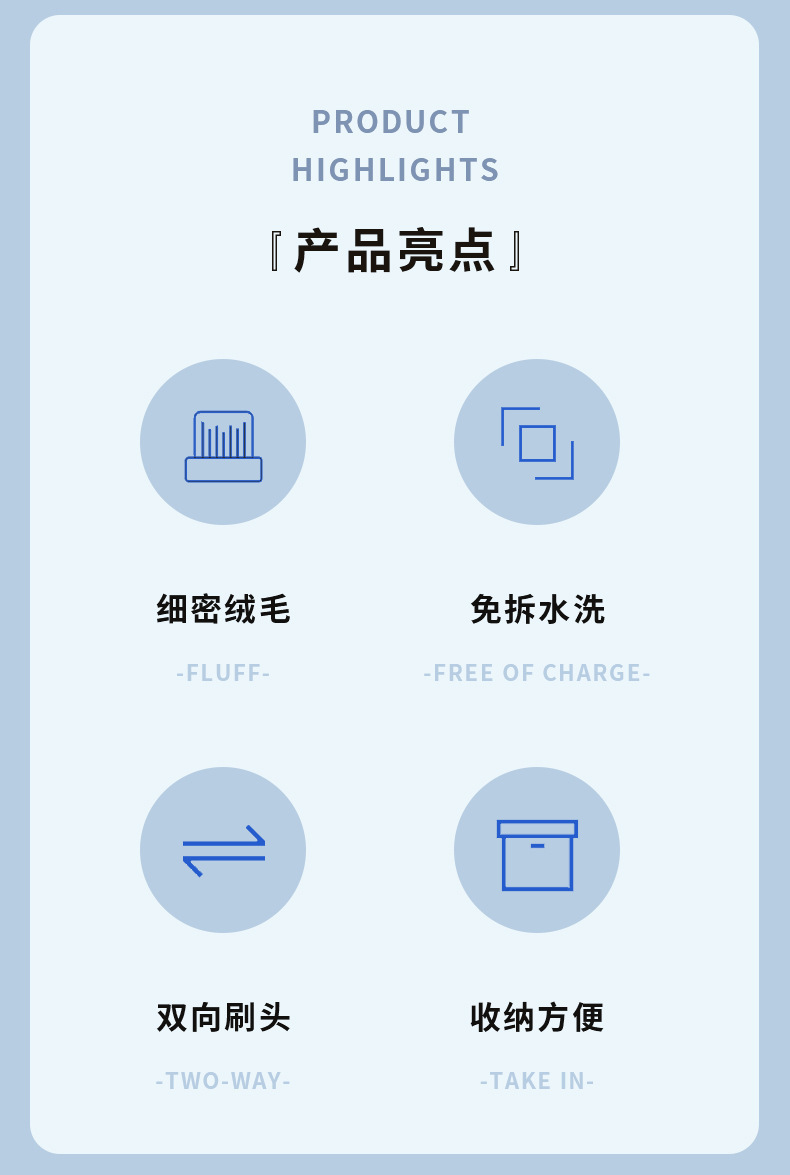 PRODUCT
HIGHLIGHTS

『产品亮点』

细密绒毛

-FLUFF-

免拆水洗

-FREE OF CHARGE-

双向刷头

-TWO-WAY-

收纳方便

-TAKE IN-