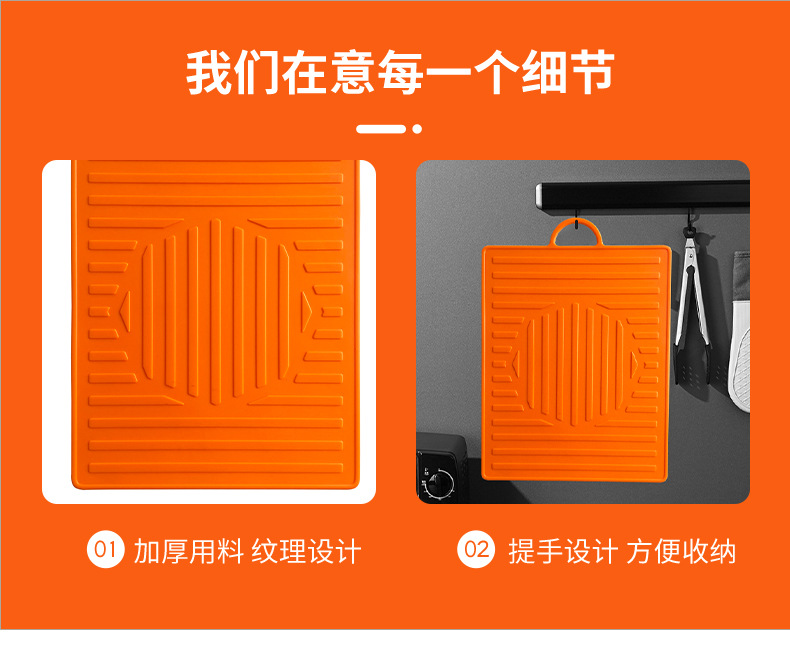 我们在意每一个细节

01 加厚用料 纹理设计

02 提手设计 方便收纳