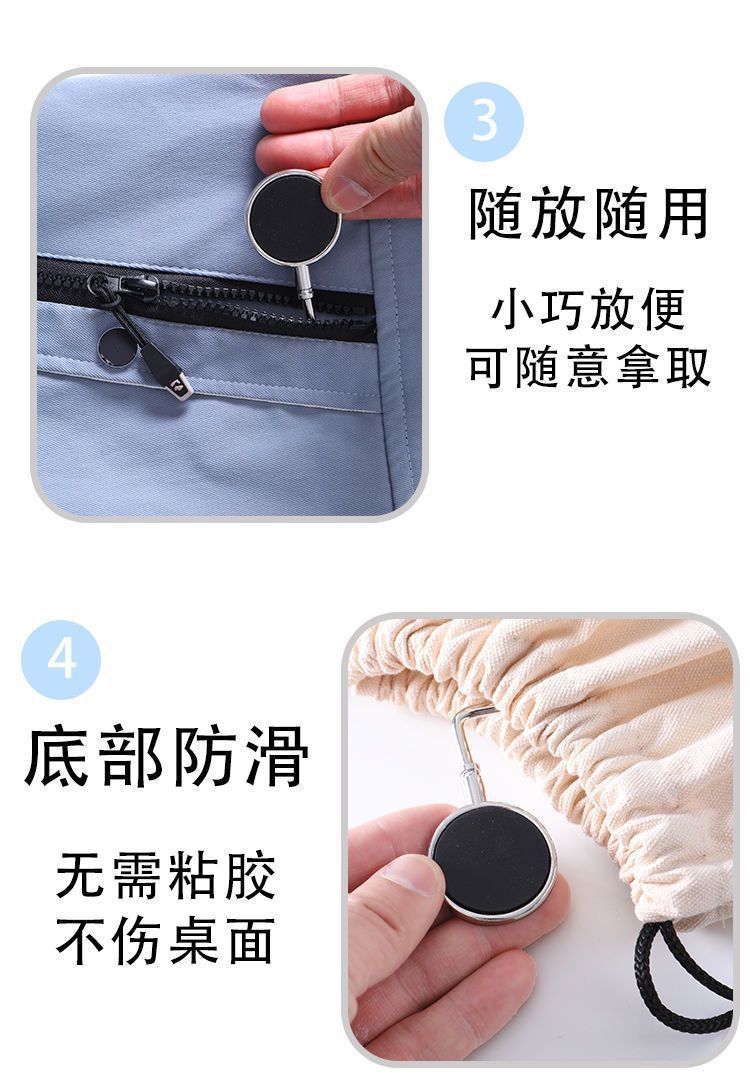 3

随放随用

小巧放便
可随意拿取

4

底部防滑

无需粘胶
不伤桌面