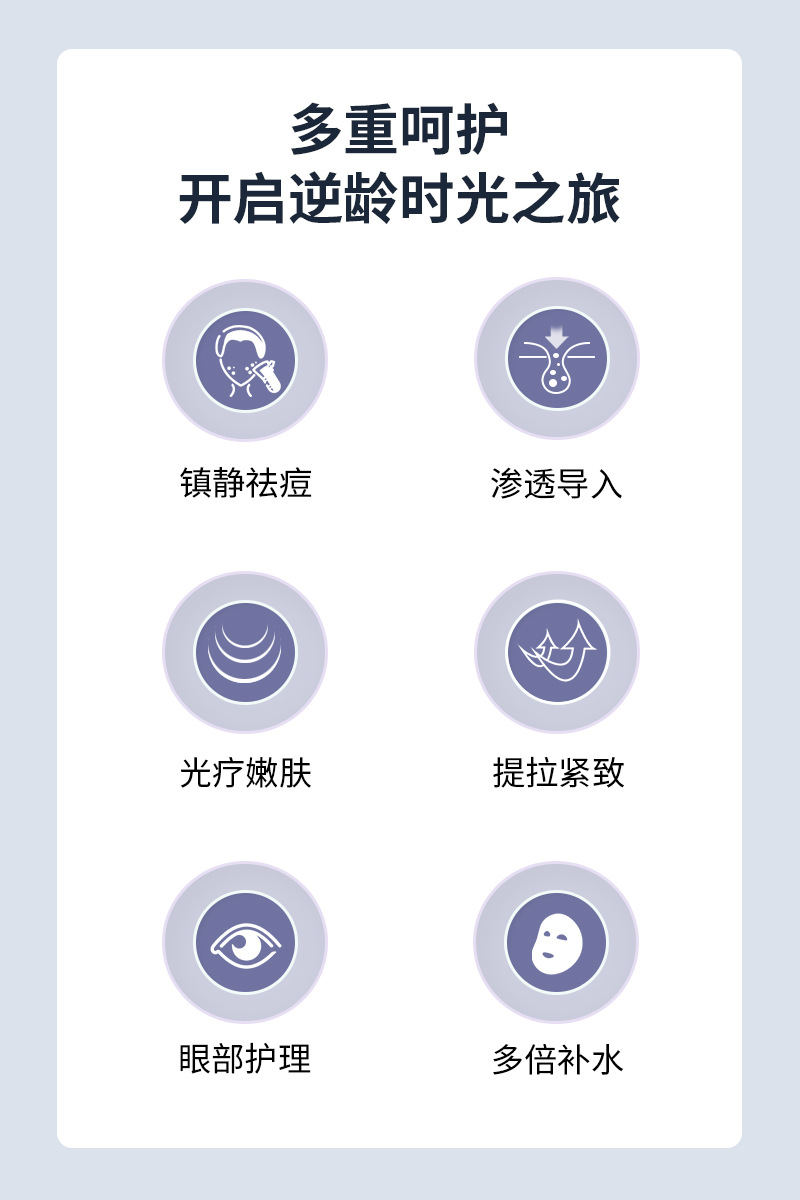 多重呵护
开启逆龄时光之旅

镇静祛痘

渗透导入

光疗嫩肤

提拉紧致

眼部护理

多倍补水