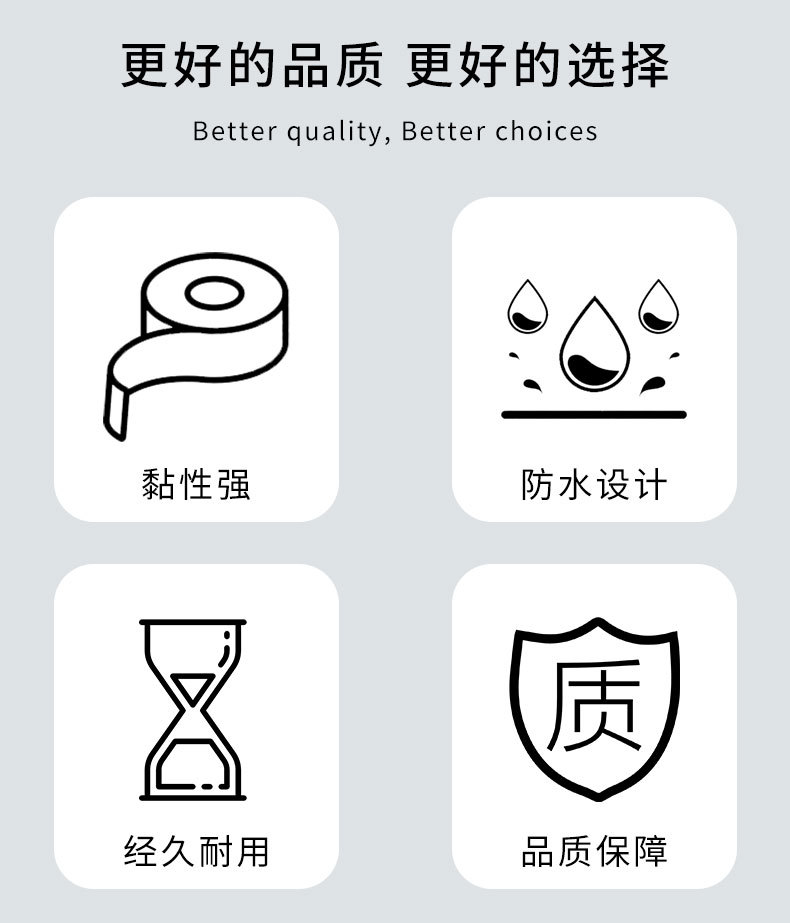 更好的品质 更好的选择

Better quality, Better choices

黏性强

防水设计

经久耐用

质

品质保障