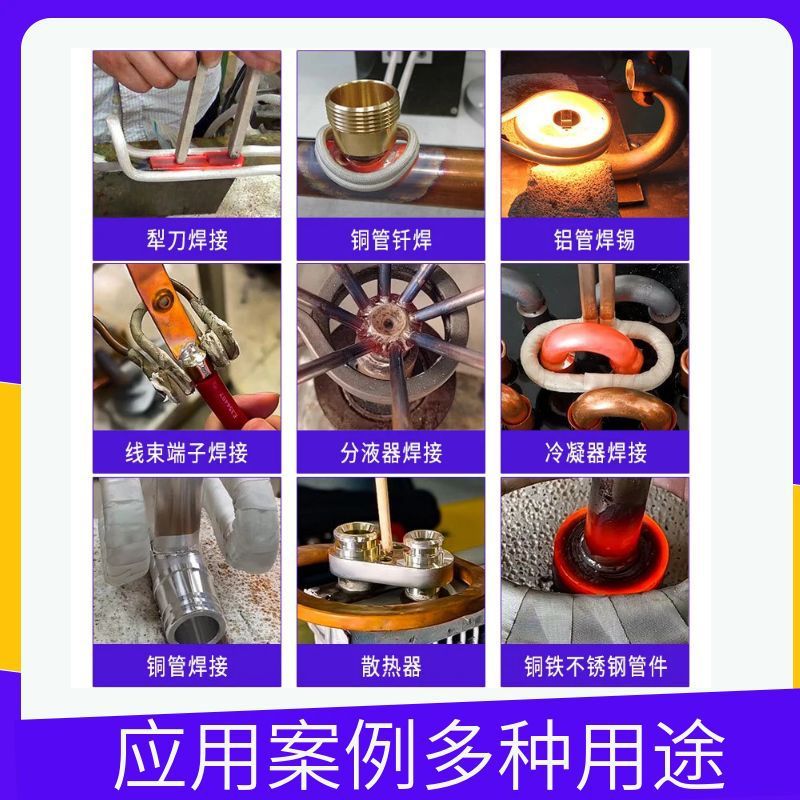 犁刀焊接

铜管钎焊

铝管焊锡

线束端子焊接

分液器焊接

冷凝器焊接

铜管焊接

散热器

铜铁不锈钢管件

应用案例多种用途