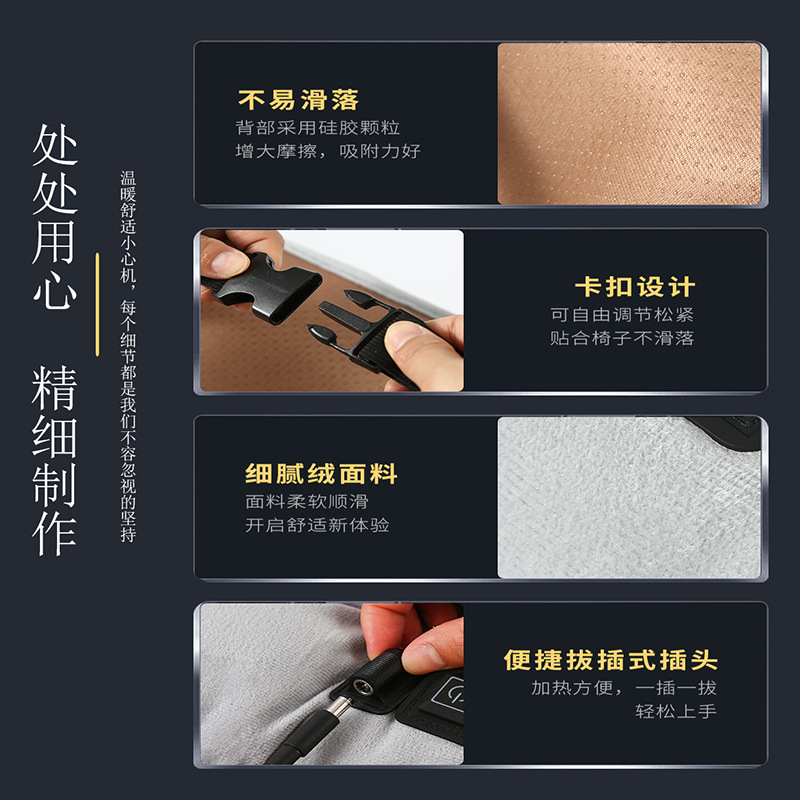 处处用心

精细制作

温暖舒适小心机，每个细节都是我们不容忽视的坚持

不易滑落
背部采用硅胶颗粒
增大摩擦，吸附力好

卡扣设计
可自由调节松紧
贴合椅子不滑落

细腻绒面料
面料柔软顺滑
开启舒适新体验

便捷拔插式插头
加热方便，一插一拔
轻松上手