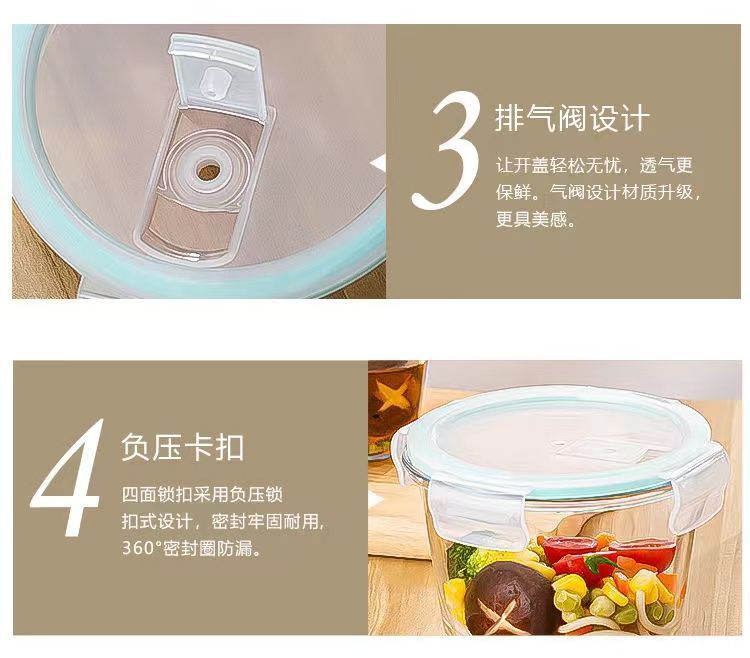 3 排气阀设计

让开盖轻松无忧，透气更保鲜。气阀设计材质升级，更具美感。

4 负压卡扣

四面锁扣采用负压锁扣式设计，密封牢固耐用，360°密封圈防漏。