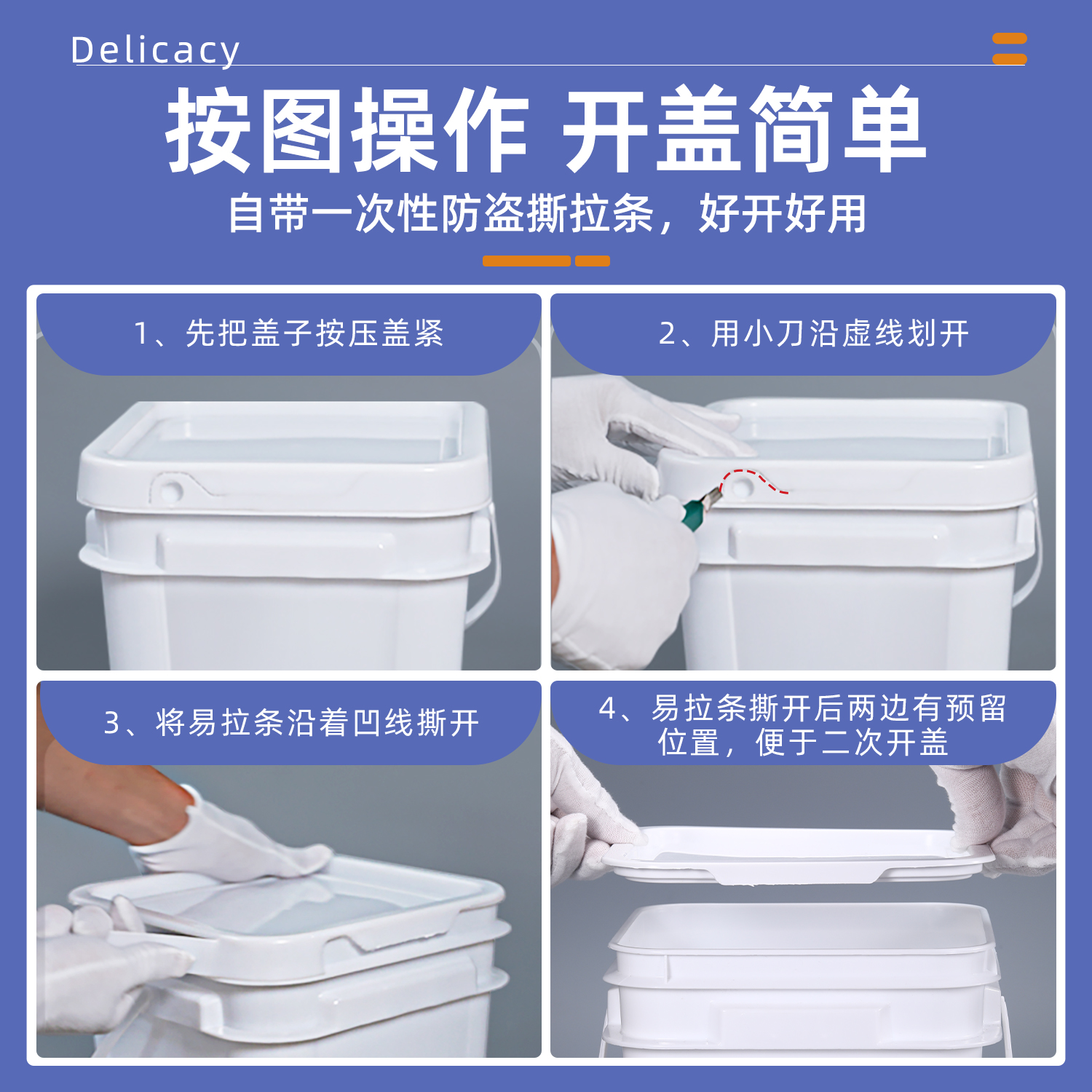 Delicacy

按图操作 开盖简单

自带一次性防盗撕拉条，好开好用

1、先把盖子按压盖紧

2、用小刀沿虚线划开

3、将易拉条沿着凹线撕开

4、易拉条撕开后两边有预留位置，便于二次开盖