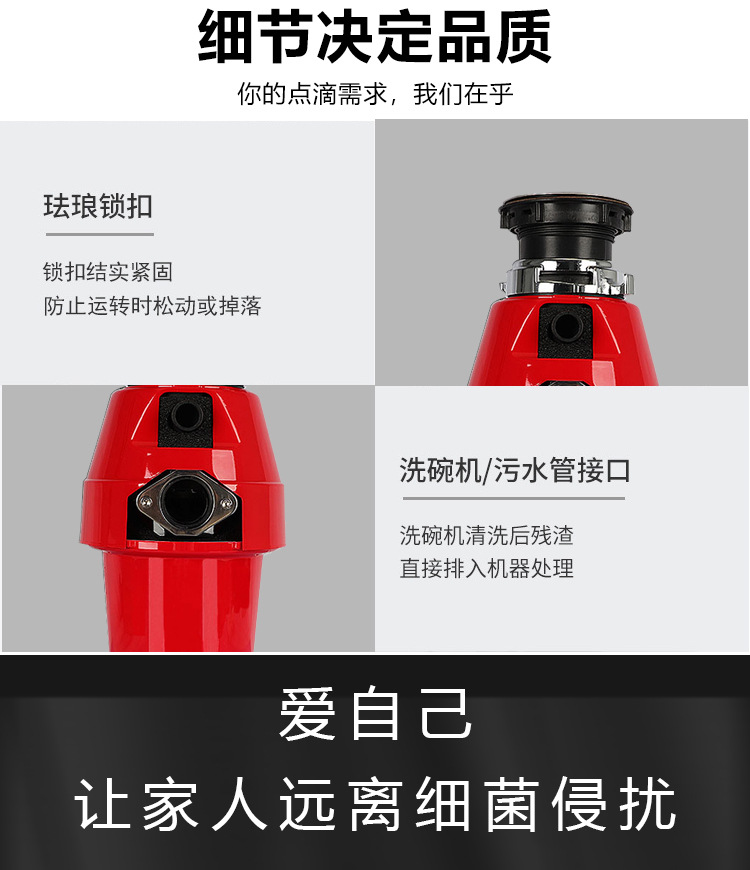 细节决定品质
你的点滴需求，我们在乎

珐琅锁扣

锁扣结实紧固
防止运转时松动或掉落

洗碗机/污水管接口

洗碗机清洗后残渣
直接排入机器处理

爱自己
让家人远离细菌侵扰