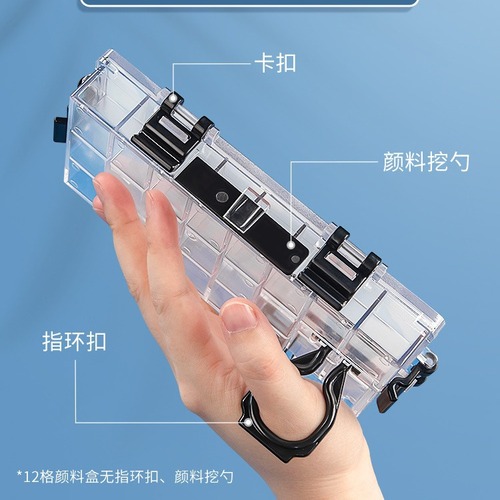 卡扣

颜料挖勺

指环扣

*12格颜料盒无指环扣、颜料挖勺