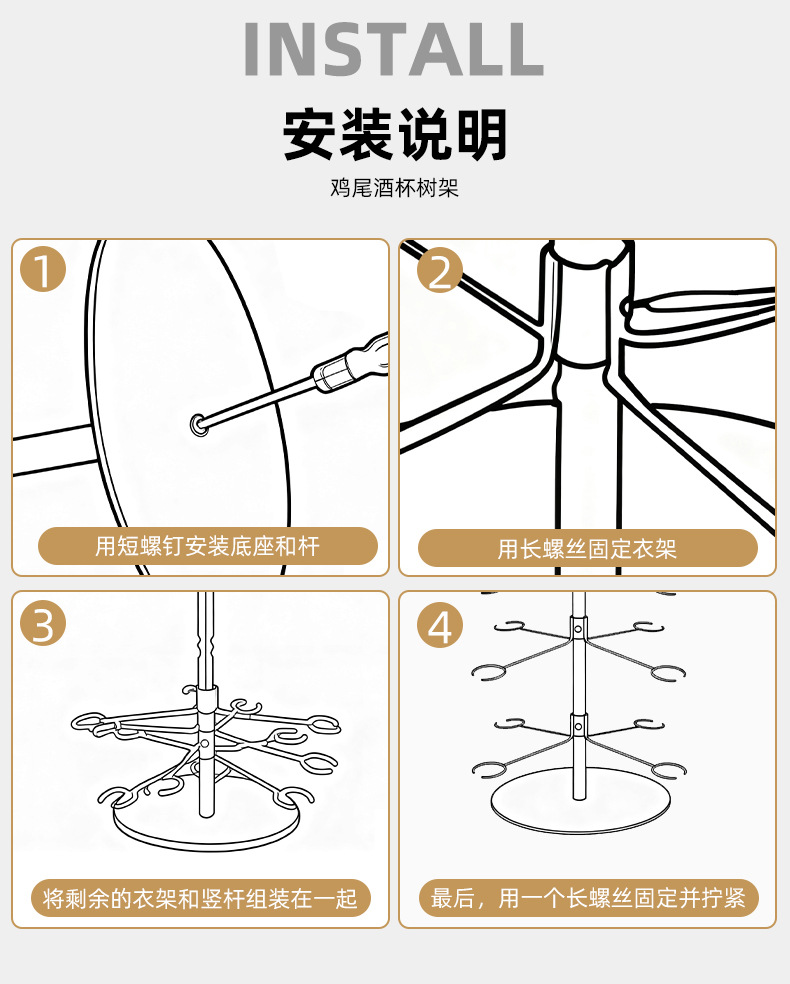 INSTALL

安装说明

鸡尾酒杯树架

1

用短螺钉安装底座和杆

2

用长螺丝固定衣架

3

将剩余的衣架和竖杆组装在一起

4

最后，用一个长螺丝固定并拧紧