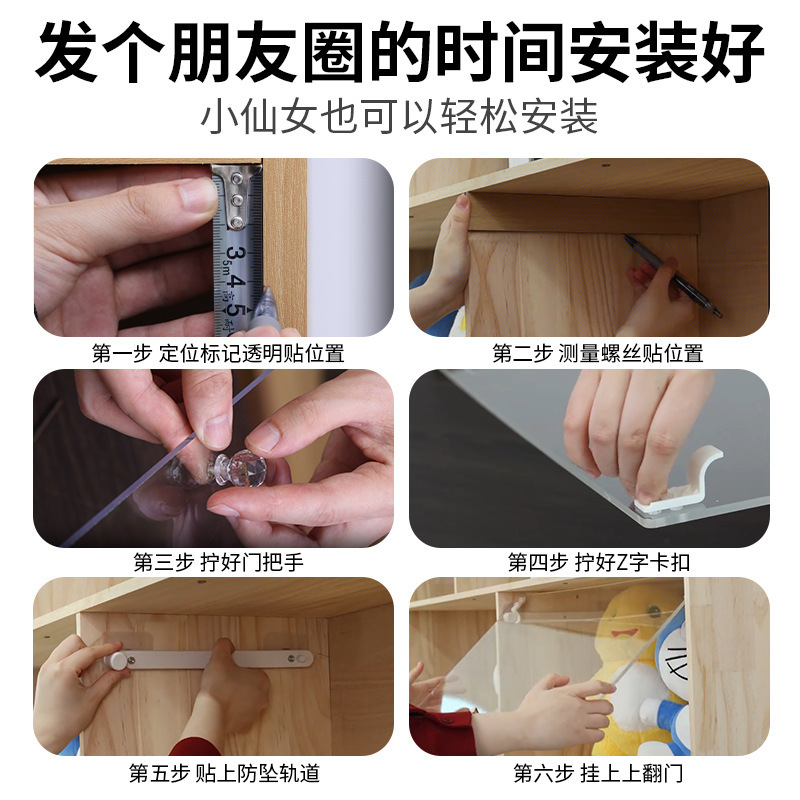 发个朋友圈的时间安装好

小仙女也可以轻松安装

3 4 5

第一步 定位标记透明贴位置

第二步 测量螺丝贴位置

第三步 拧好门把手

第四步 拧好Z字卡扣

第五步 贴上防坠轨道

第六步 挂上上翻门