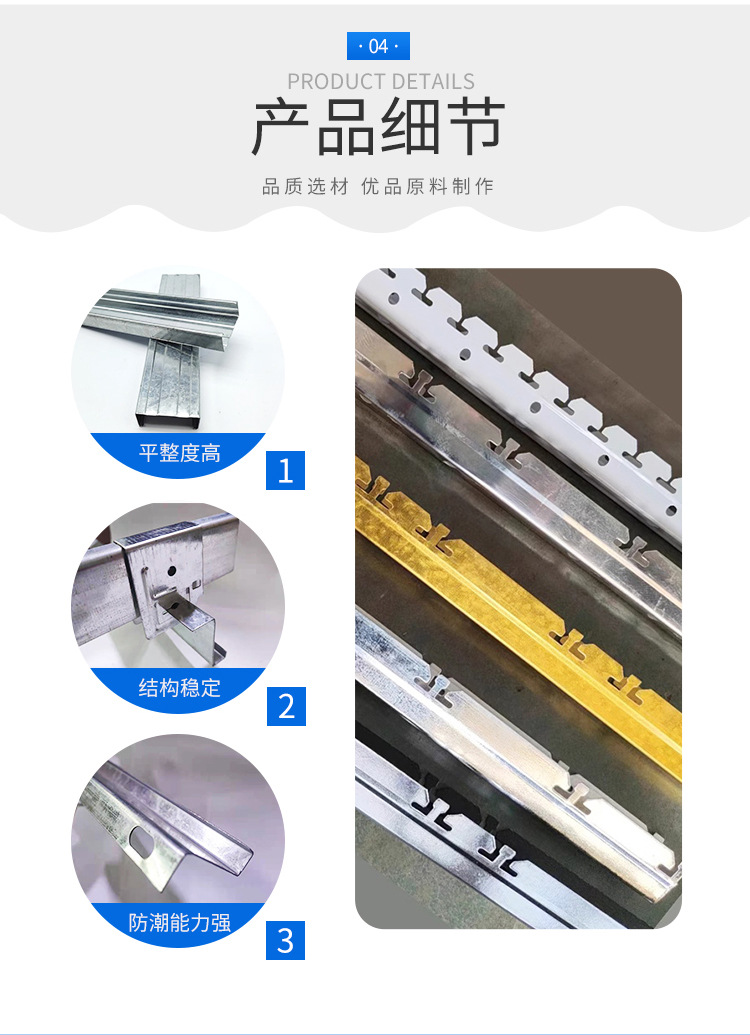 · 04 ·

PRODUCT DETAILS

产品细节

品质选材 优品原料制作

平整度高

1

结构稳定

2

防潮能力强

3