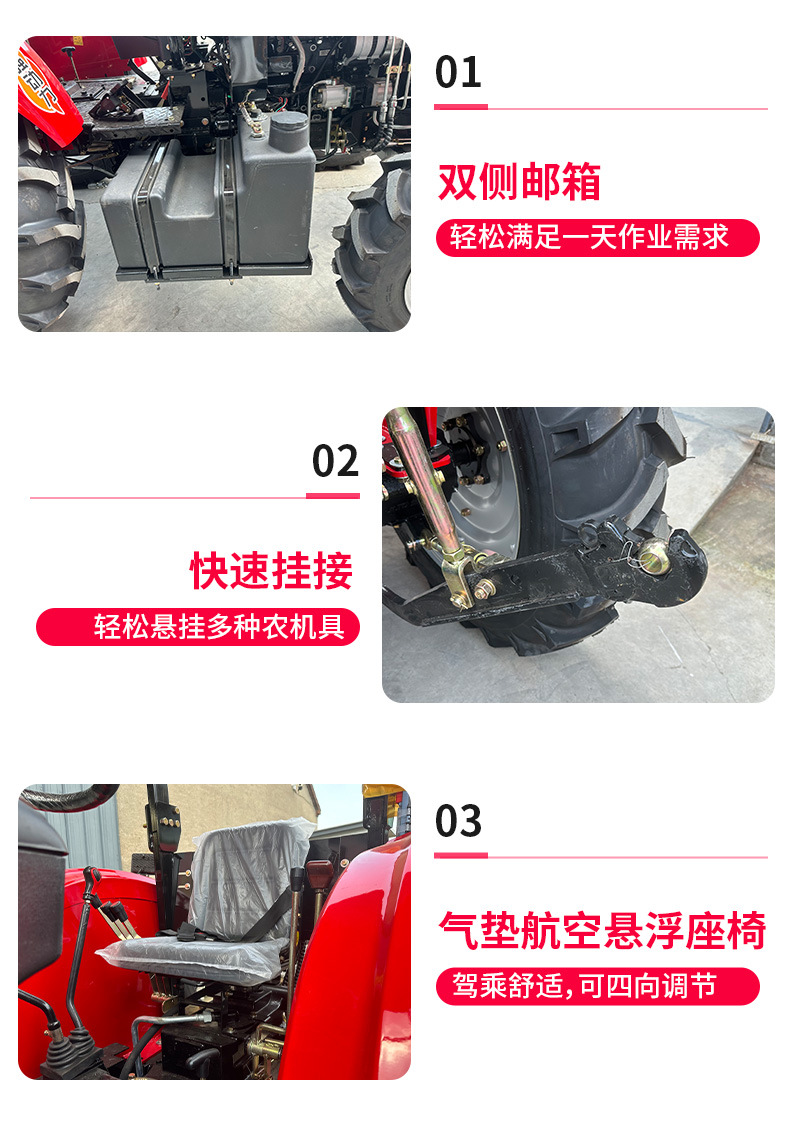 01

双侧邮箱

轻松满足一天作业需求

02

快速挂接

轻松悬挂多种农机具

03

气垫航空悬浮座椅

驾乘舒适,可四向调节