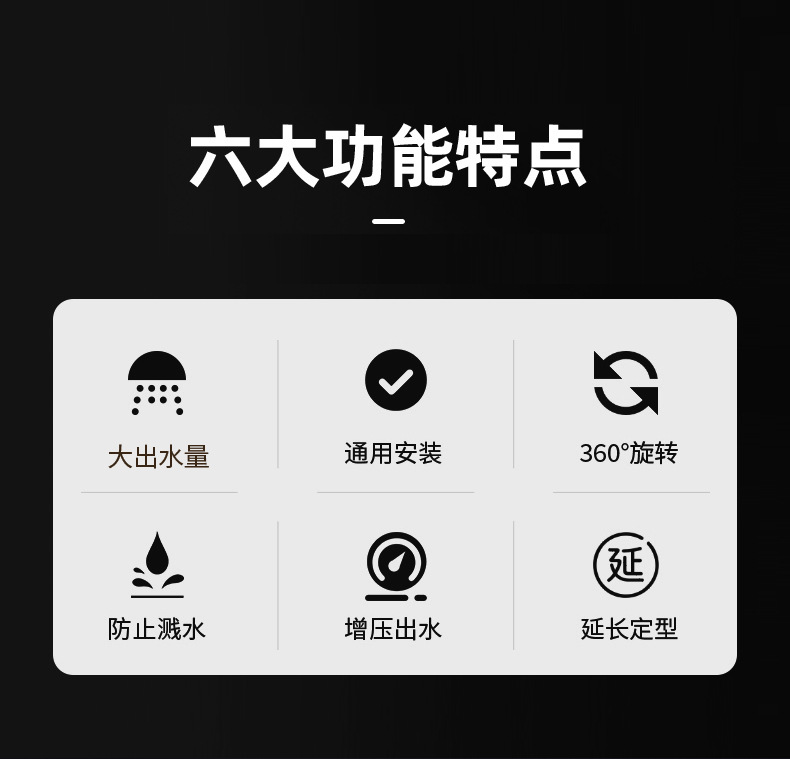 六大功能特点

大出水量

通用安装

360°旋转

防止溅水

增压出水

延

延长定型