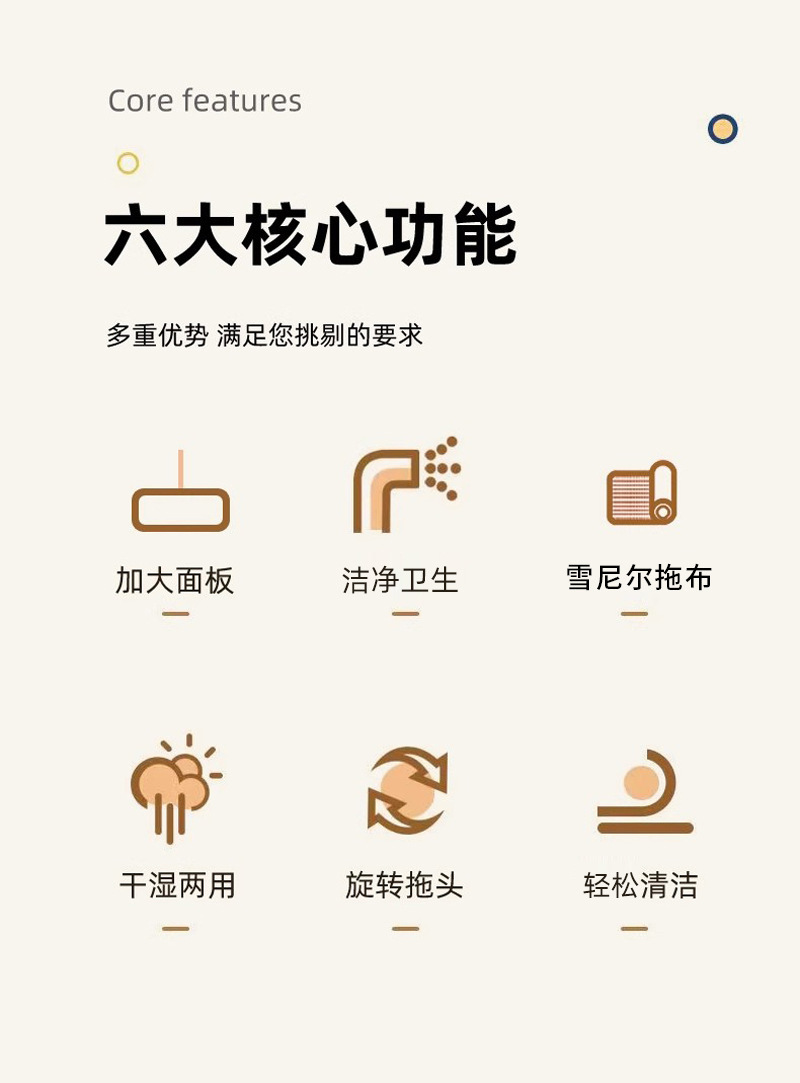 Core features

六大核心功能

多重优势 满足您挑剔的要求

加大面板

洁净卫生

雪尼尔拖布

干湿两用

旋转拖头

轻松清洁