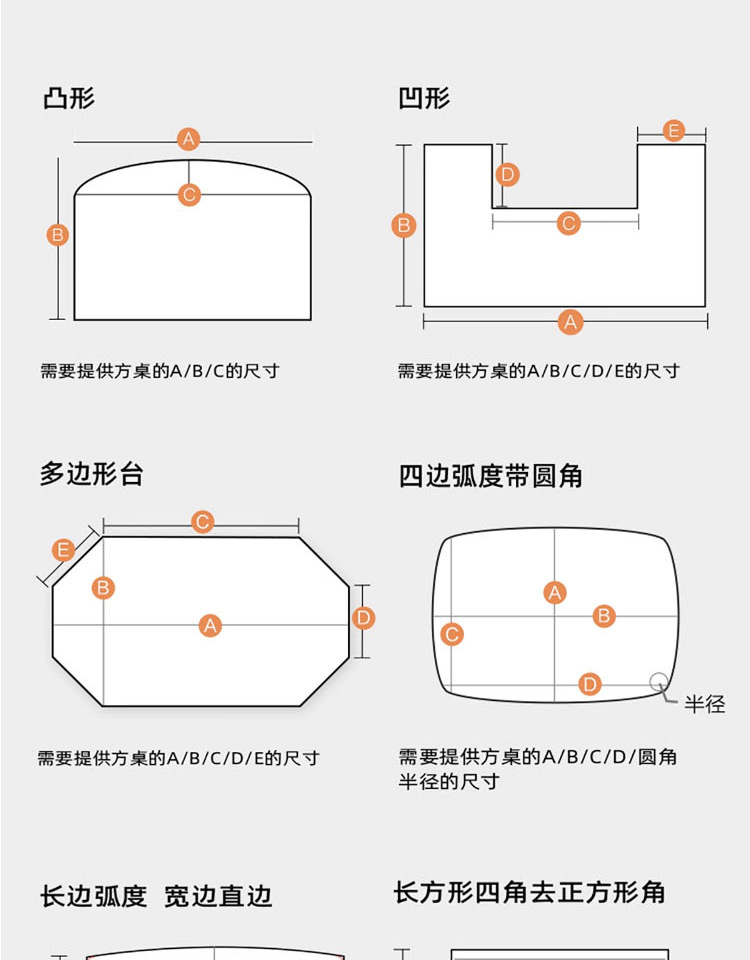 凸形

A
C
B

需要提供方桌的A/B/C的尺寸

凹形

E
D
B
C
A

需要提供方桌的A/B/C/D/E的尺寸

多边形台

C
E
B
A
D

需要提供方桌的A/B/C/D/E的尺寸

四边弧度带圆角

A
B
C
D
半径

需要提供方桌的A/B/C/D/圆角半径的尺寸

长边弧度 宽边直边

长方形四角去正方形角