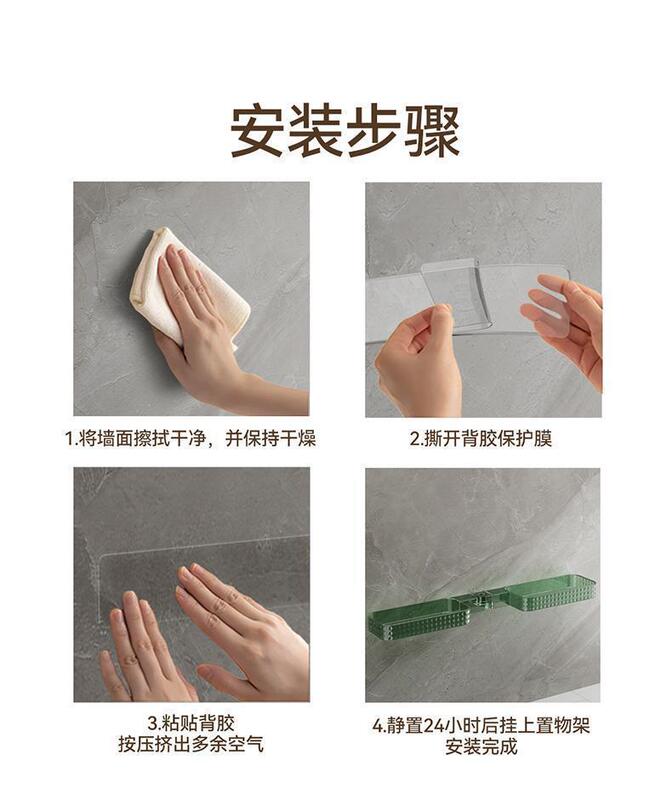 安装步骤

1.将墙面擦拭干净，并保持干燥

2.撕开背胶保护膜

3.粘贴背胶
按压挤出多余空气

4.静置24小时后挂上置物架
安装完成