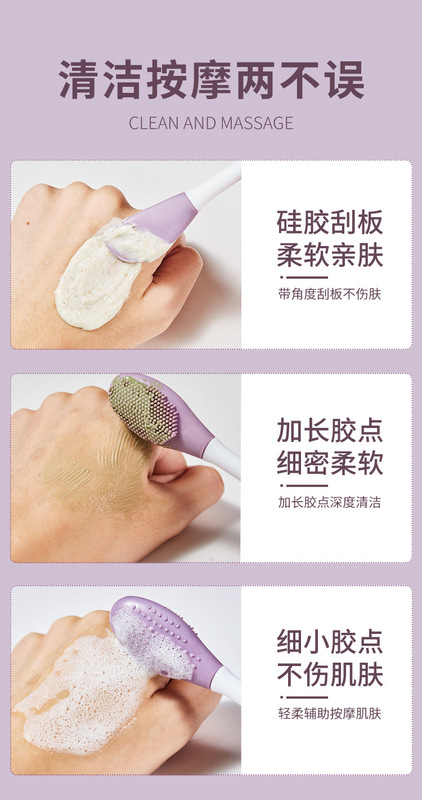 清洁按摩两不误

CLEAN AND MASSAGE

硅胶刮板
柔软亲肤

带角度刮板不伤肤

加长胶点
细密柔软

加长胶点深度清洁

细小胶点
不伤肌肤

轻柔辅助按摩肌肤