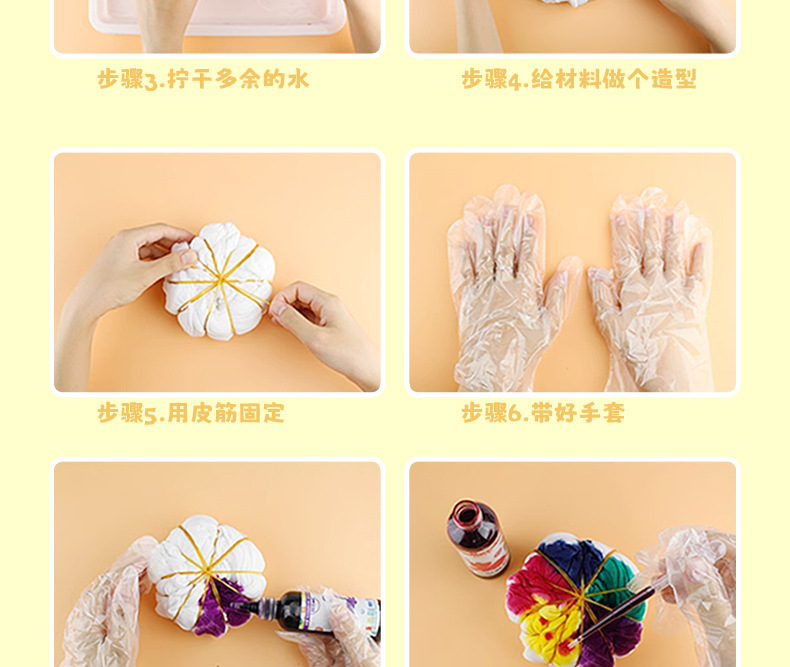 步骤3.拧干多余的水

步骤4.给材料做个造型

步骤5.用皮筋固定

步骤6.带好手套