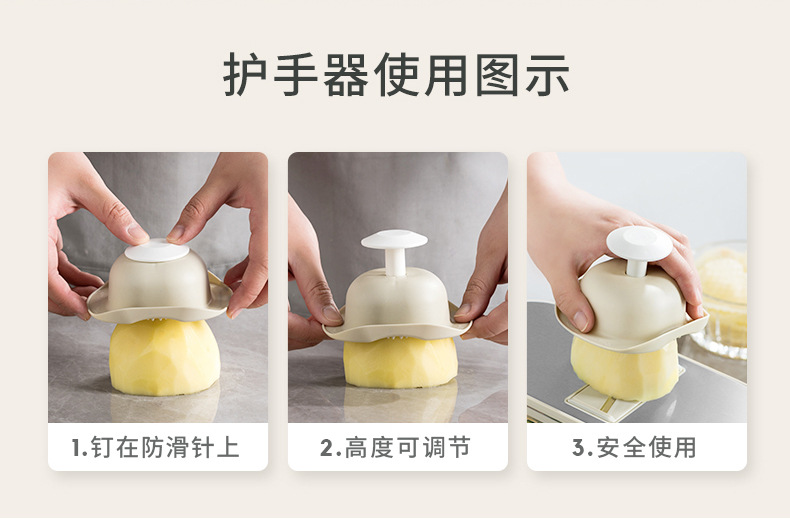 护手器使用图示

1.钉在防滑针上

2.高度可调节

3.安全使用