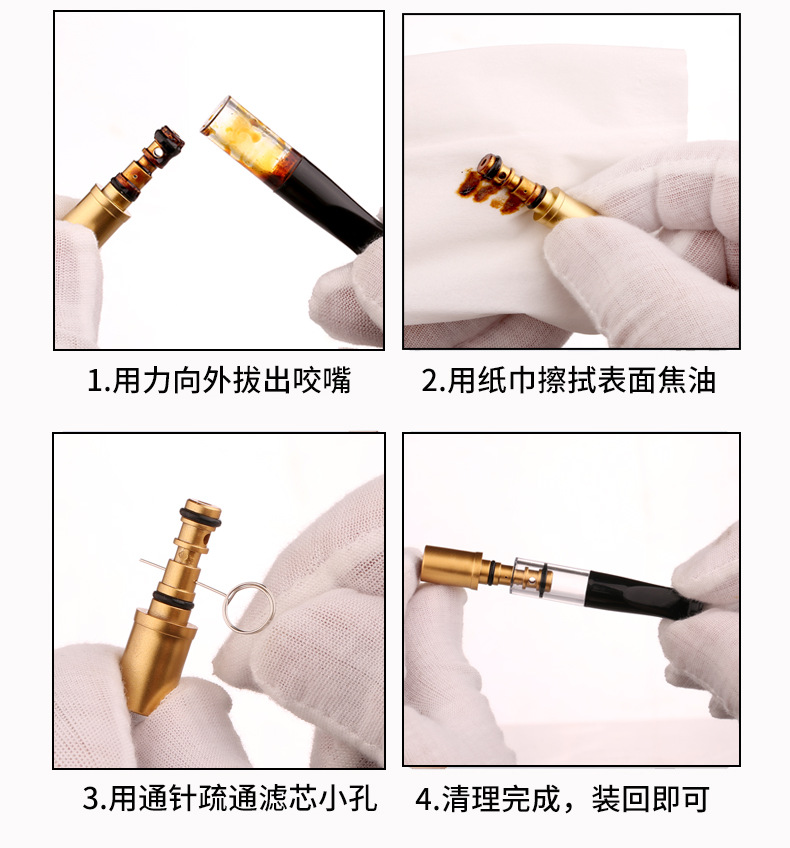 1.用力向外拔出咬嘴

2.用纸巾擦拭表面焦油

3.用通针疏通滤芯小孔

4.清理完成，装回即可