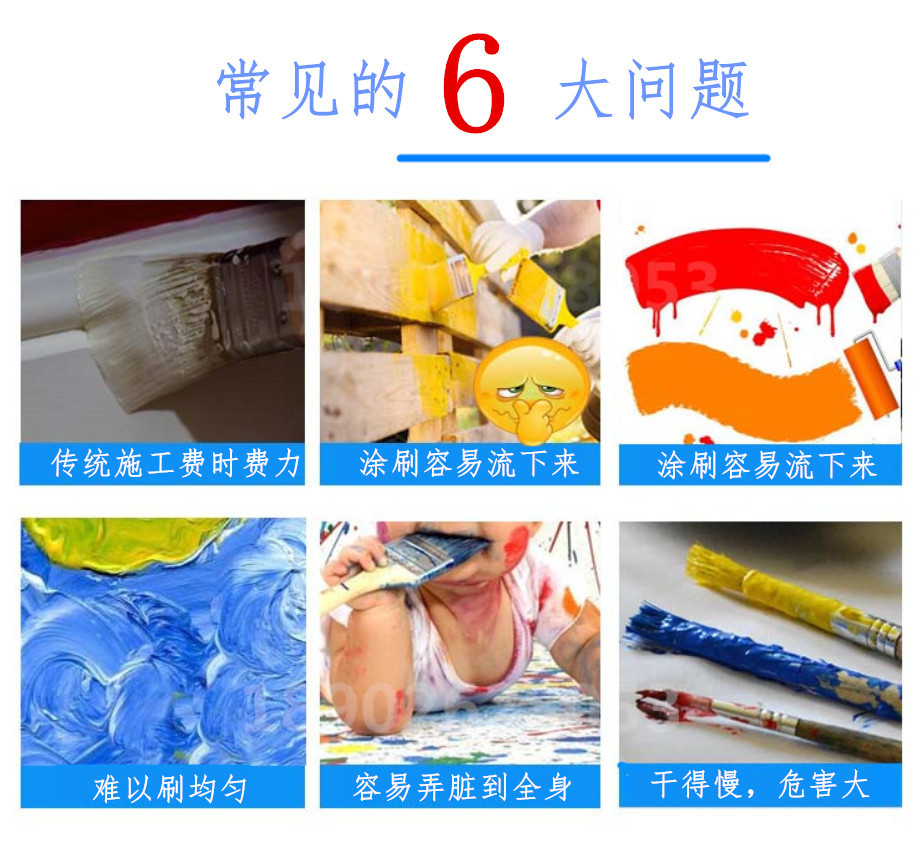 常见的 6 大问题

传统施工费时费力

涂刷容易流下来

涂刷容易流下来

难以刷均匀

容易弄脏到全身

干得慢，危害大