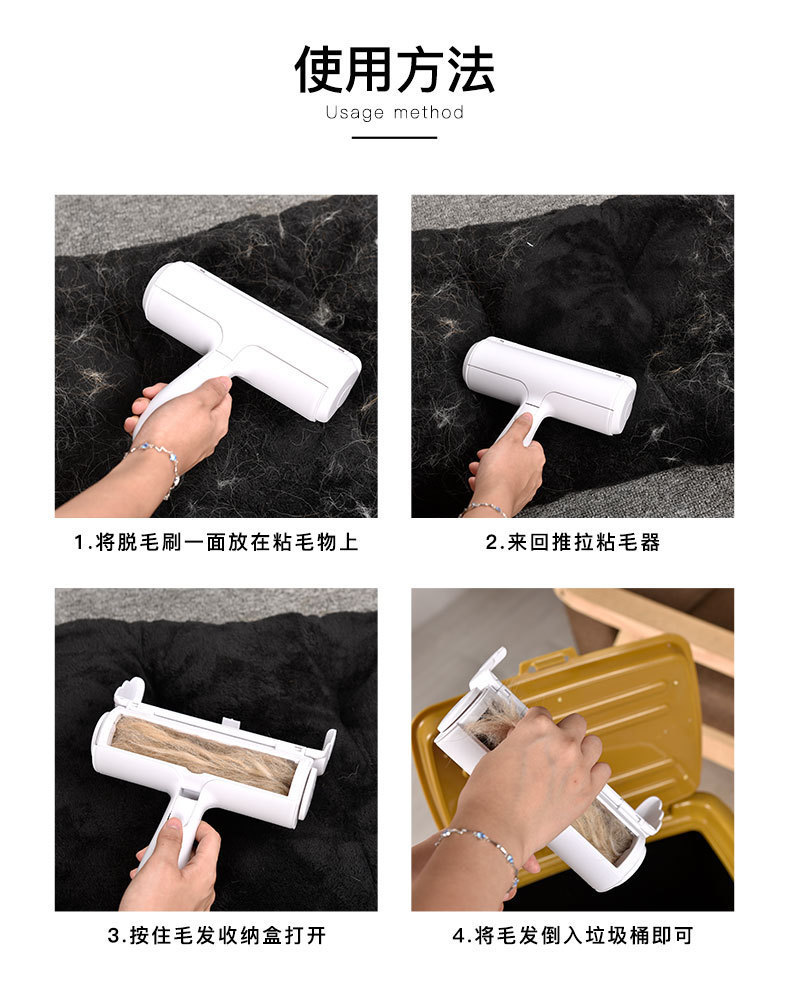 使用方法
Usage method

1.将脱毛刷一面放在粘毛物上

2.来回推拉粘毛器

3.按住毛发收纳盒打开

4.将毛发倒入垃圾桶即可