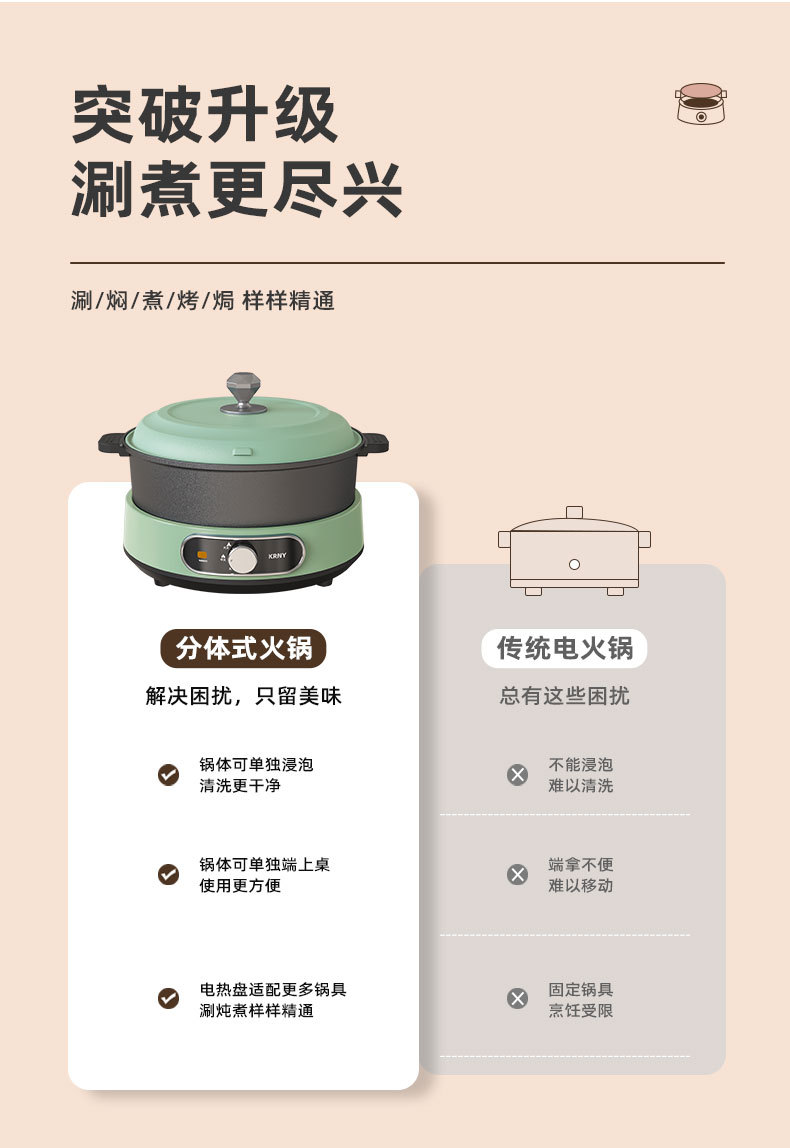 突破升级
涮煮更尽兴

涮/焖/煮/烤/焗 样样精通

KRNY

分体式火锅

解决困扰，只留美味

锅体可单独浸泡
清洗更干净

锅体可单独端上桌
使用更方便

电热盘适配更多锅具
涮炖煮样样精通

传统电火锅

总有这些困扰

不能浸泡
难以清洗

端拿不便
难以移动

固定锅具
烹饪受限