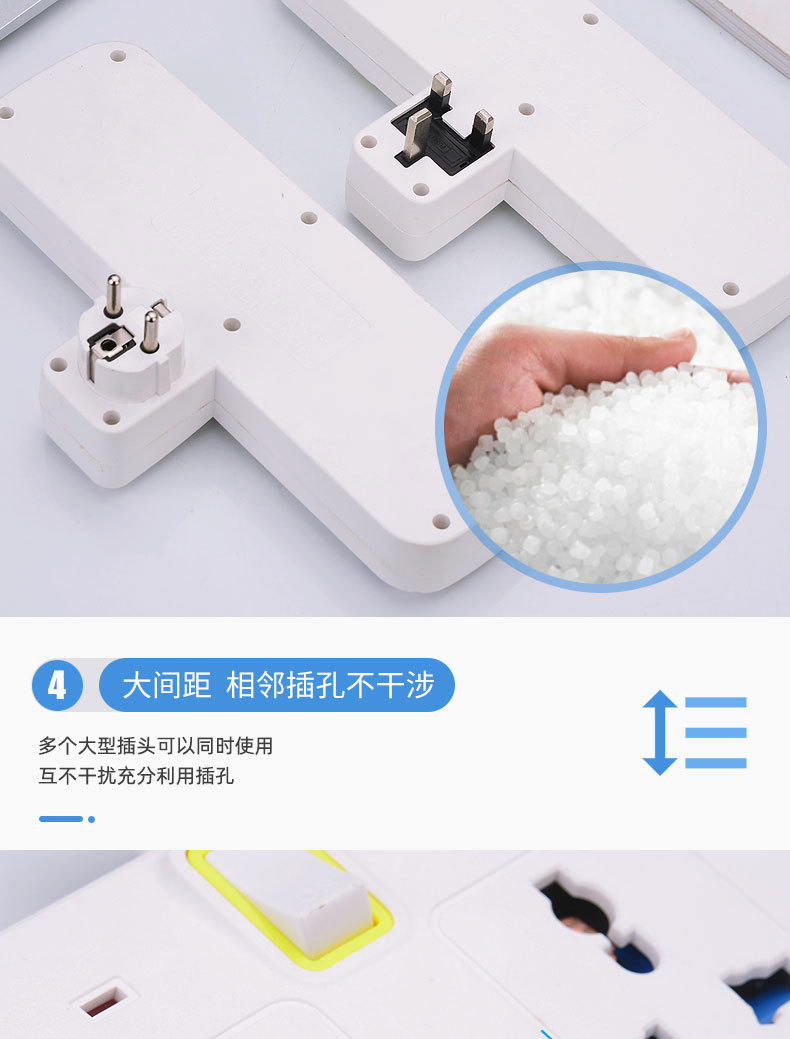 4 大间距 相邻插孔不干涉

多个大型插头可以同时使用
互不干扰充分利用插孔