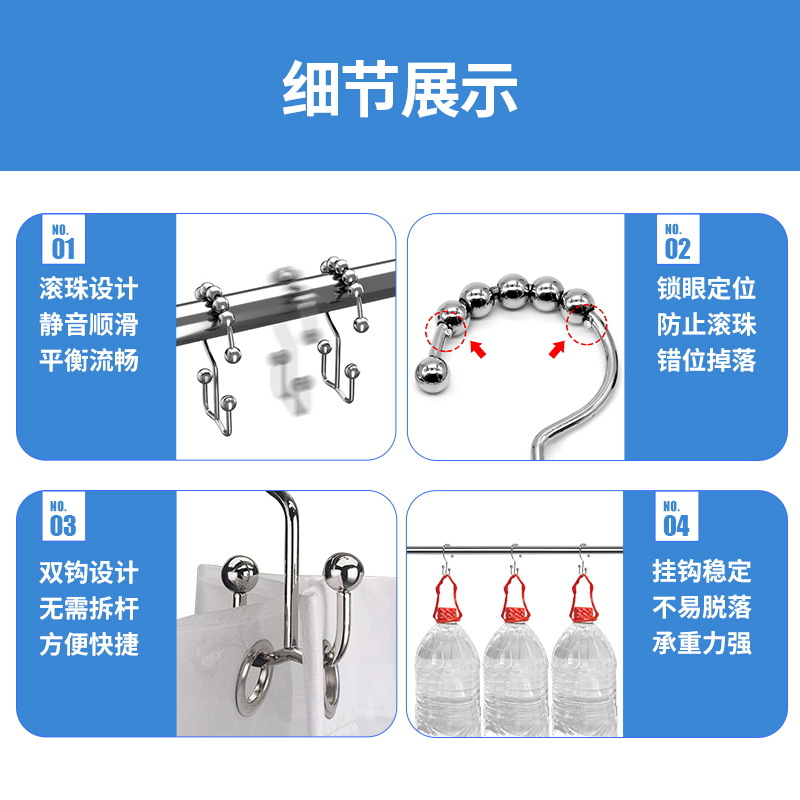 细节展示

NO.
01
滚珠设计
静音顺滑
平衡流畅

NO.
02
锁眼定位
防止滚珠
错位掉落

NO.
03
双钩设计
无需拆杆
方便快捷

NO.
04
挂钩稳定
不易脱落
承重力强