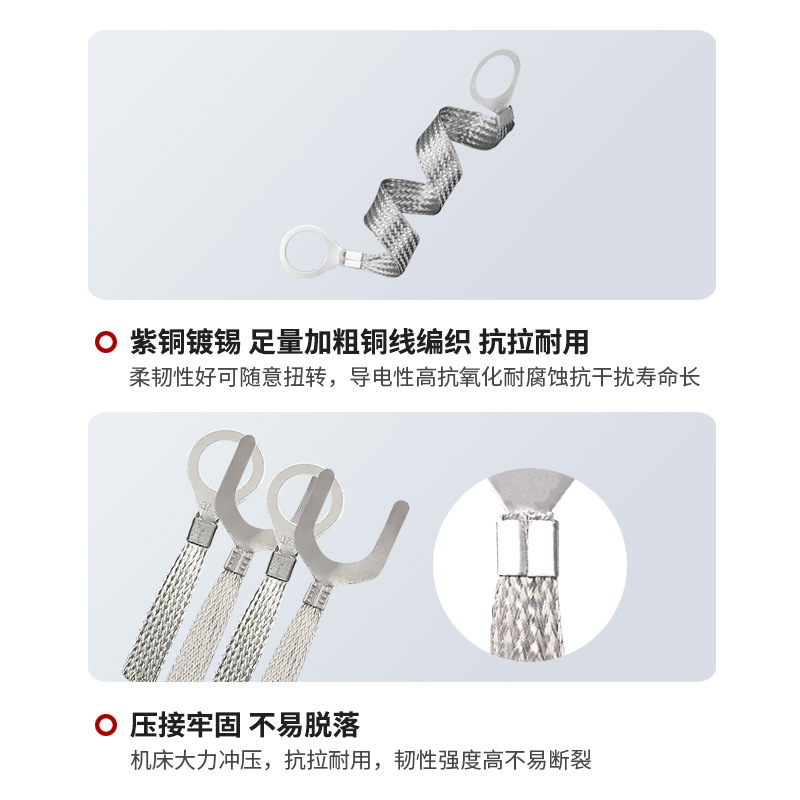 紫铜镀锡 足量加粗铜线编织 抗拉耐用

柔韧性好可随意扭转，导电性高抗氧化耐腐蚀抗干扰寿命长

压接牢固 不易脱落

机床大力冲压，抗拉耐用，韧性强度高不易断裂