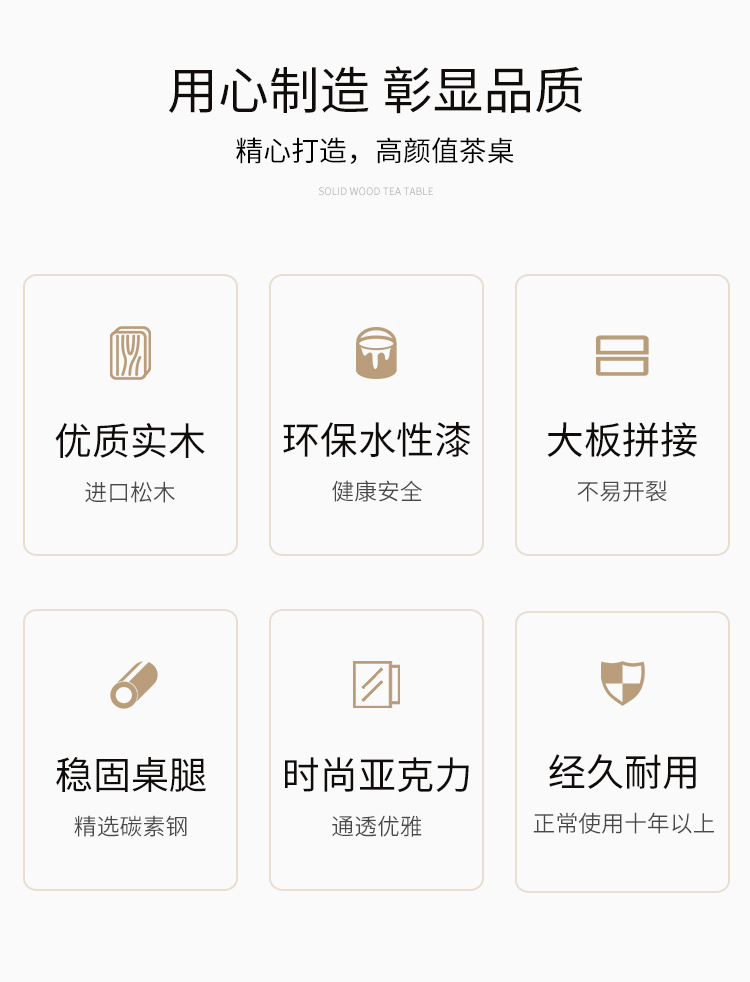 用心制造 彰显品质

精心打造，高颜值茶桌

SOLID WOOD TEA TABLE

优质实木

进口松木

环保水性漆

健康安全

大板拼接

不易开裂

稳固桌腿

精选碳素钢

时尚亚克力

通透优雅

经久耐用

正常使用十年以上