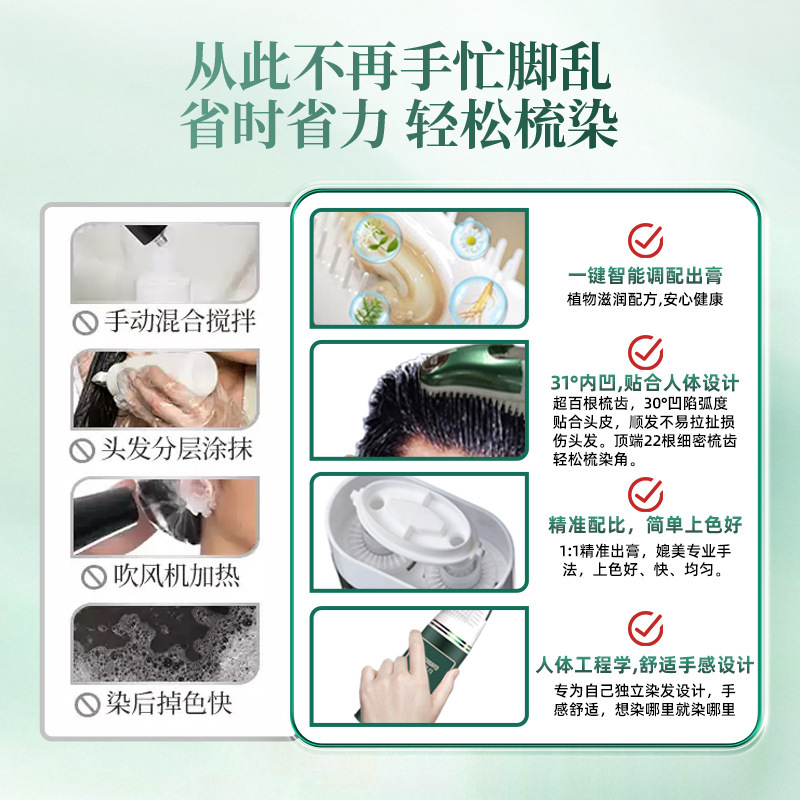 从此不再手忙脚乱
省时省力 轻松梳染

手动混合搅拌

头发分层涂抹

吹风机加热

染后掉色快

一键智能调配出膏
植物滋润配方,安心健康

31°内凹,贴合人体设计
超百根梳齿，30°凹陷弧度贴合头皮，顺发不易拉扯损伤头发。顶端22根细密梳齿轻松梳染角。

精准配比，简单上色好
1:1精准出膏，媲美专业手法，上色好、快、均匀。

人体工程学,舒适手感设计
专为自己独立染发设计，手感舒适，想染哪里就染哪里