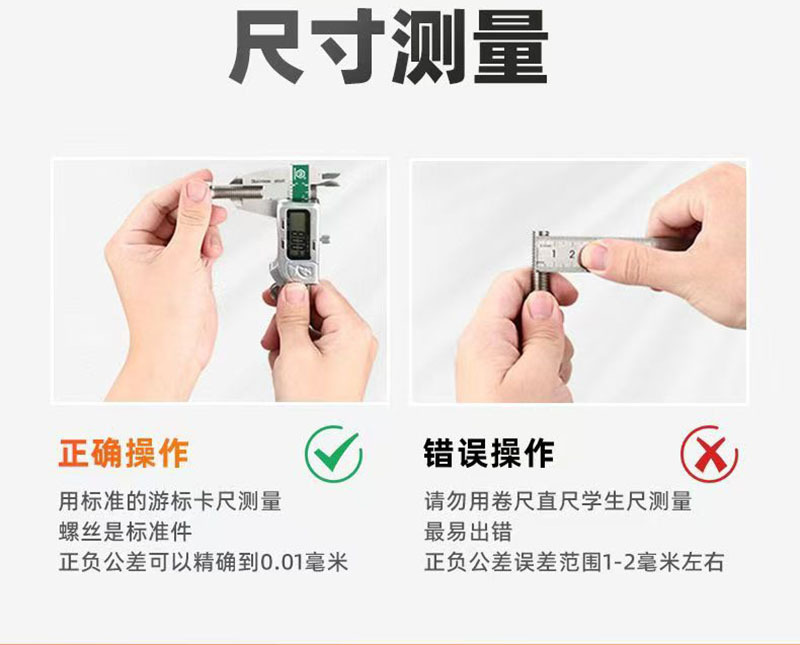 尺寸测量

1 2

正确操作

用标准的游标卡尺测量
螺丝是标准件
正负公差可以精确到0.01毫米

错误操作

请勿用卷尺直尺学生尺测量
最易出错
正负公差误差范围1-2毫米左右