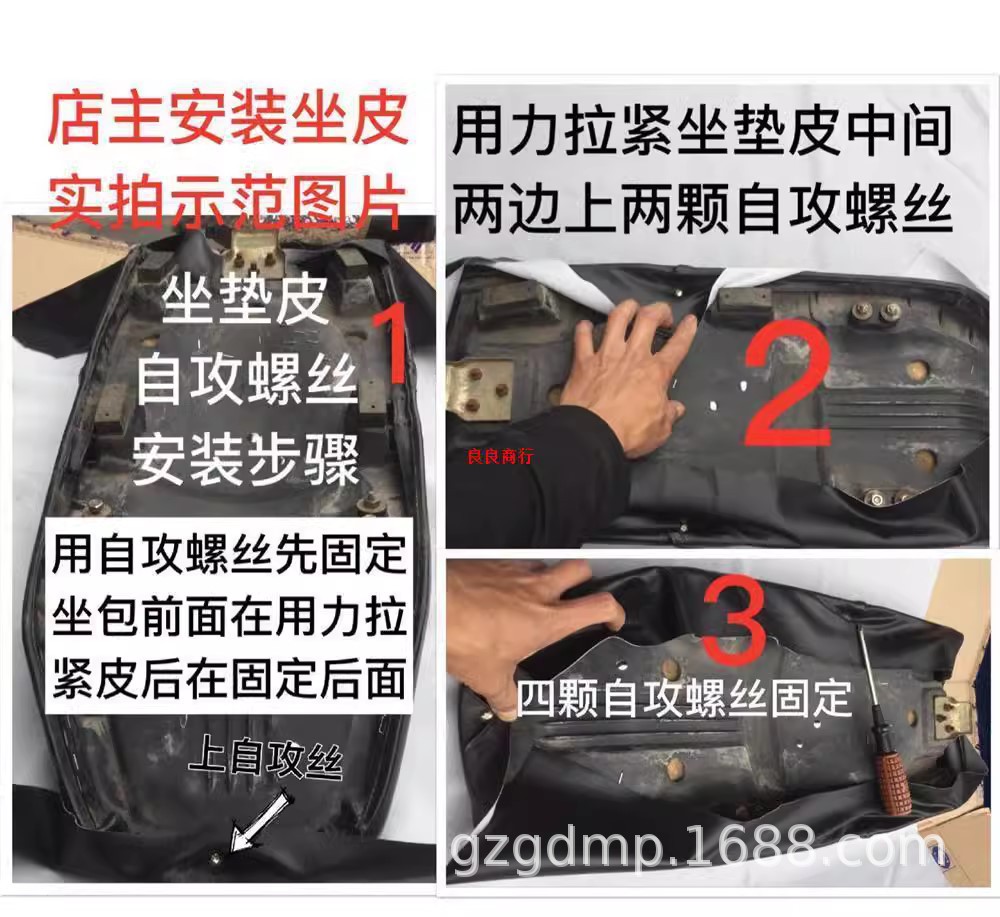 店主安装坐皮
实拍示范图片

坐垫皮
自攻螺丝
安装步骤

1

用自攻螺丝先固定
坐包前面在用力拉
紧皮后在固定后面

上自攻丝

用力拉紧坐垫皮中间
两边上两颗自攻螺丝

2

良良商行

3

四颗自攻螺丝固定

gzgdmp.1688.com