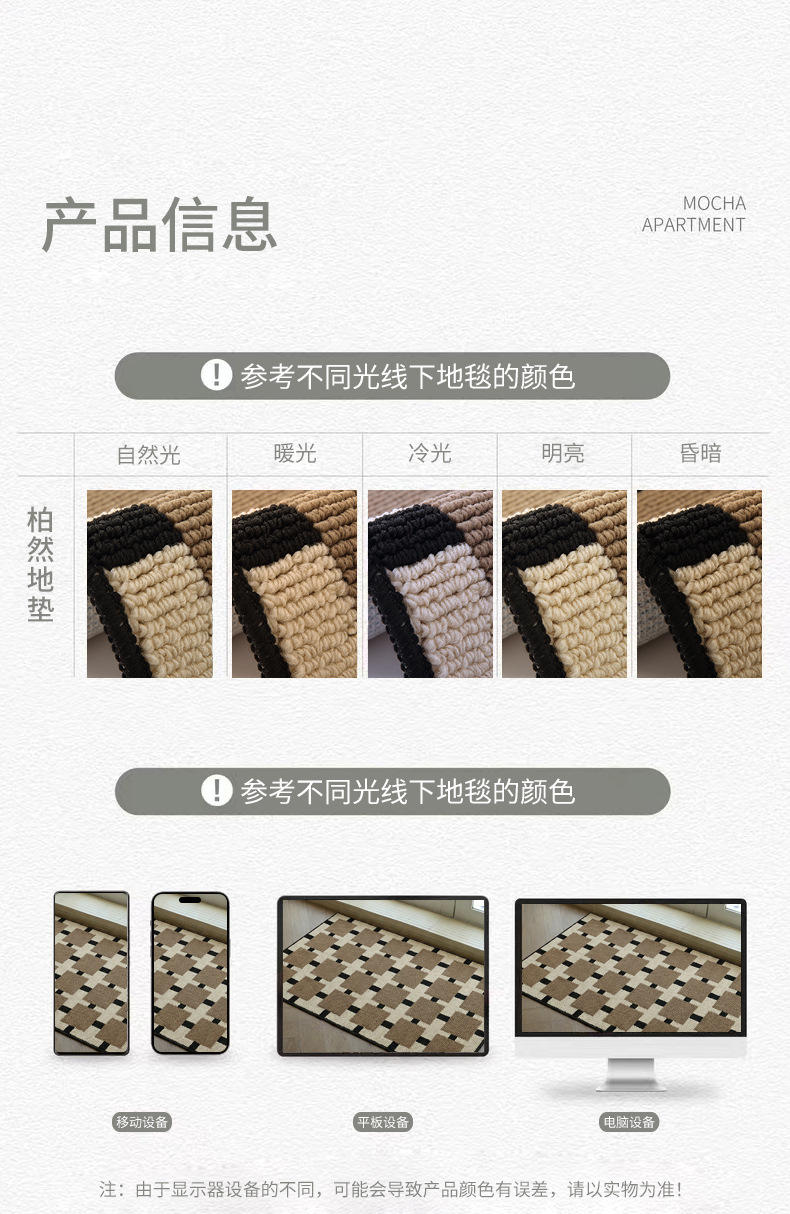 产品信息

MOCHA
APARTMENT

! 参考不同光线下地毯的颜色

|  | 自然光 | 暖光 | 冷光 | 明亮 | 昏暗 |
|---|---|---|---|---|---|
| 柏然地垫 |  |  |  |  |  |

! 参考不同光线下地毯的颜色

移动设备

平板设备

电脑设备

注：由于显示器设备的不同，可能会导致产品颜色有误差，请以实物为准！