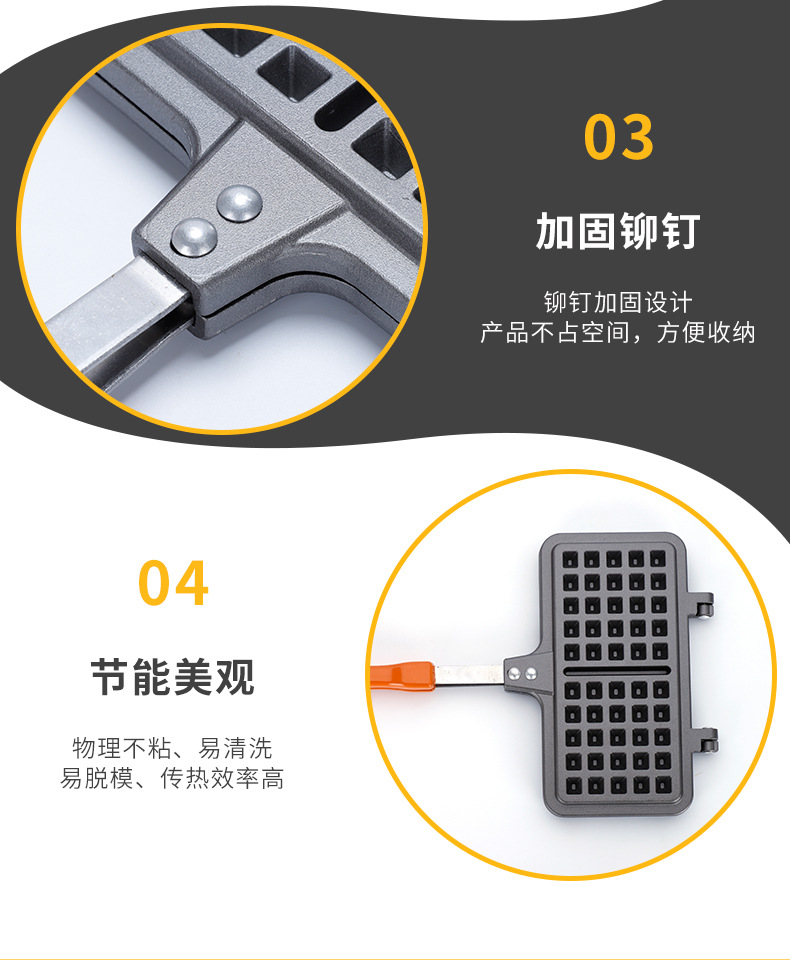 03

加固铆钉

铆钉加固设计
产品不占空间，方便收纳

04

节能美观

物理不粘、易清洗
易脱模、传热效率高