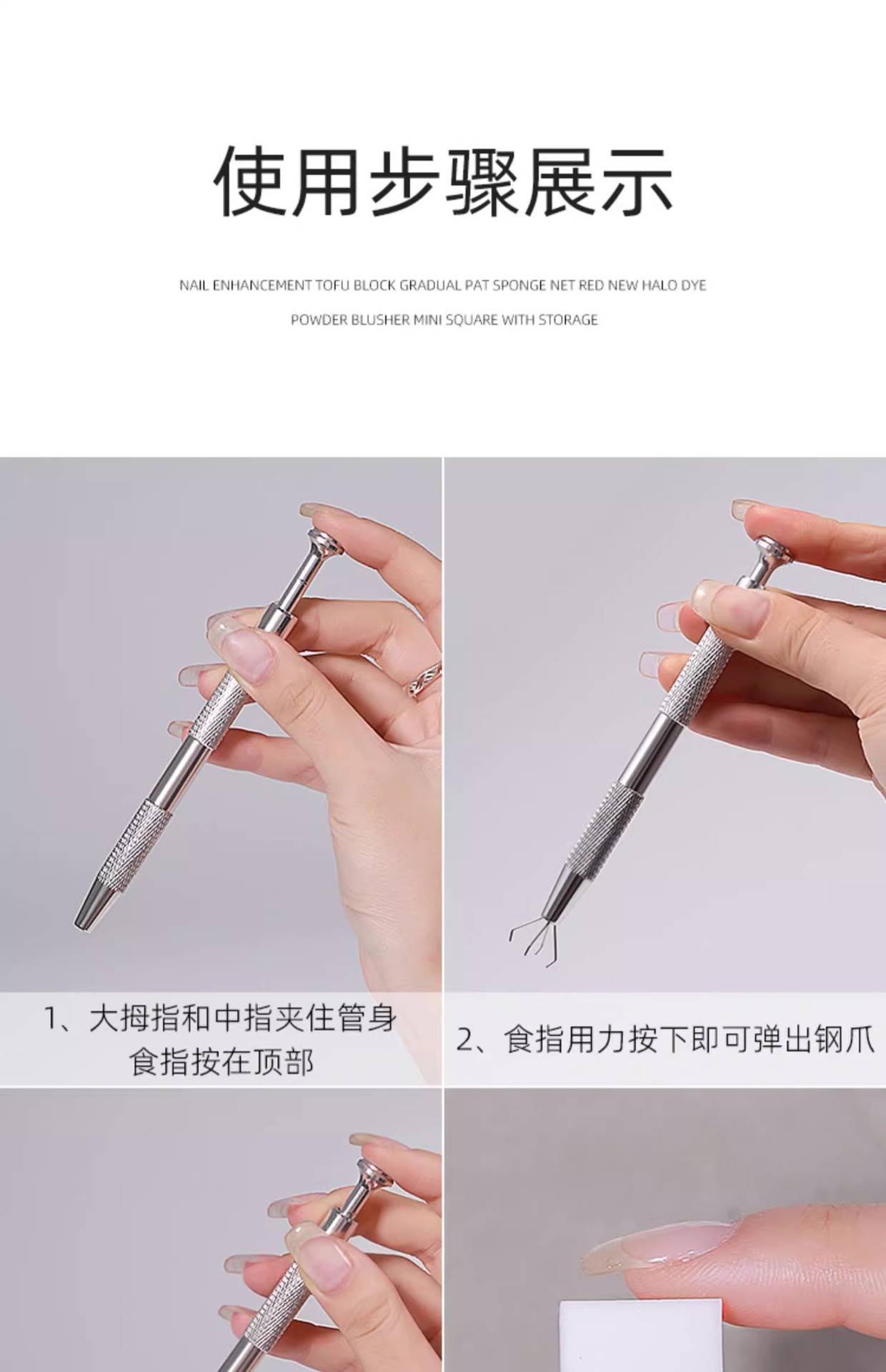 使用步骤展示

NAIL ENHANCEMENT TOFU BLOCK GRADUAL PAT SPONGE NET RED NEW HALO DYE POWDER BLUSHER MINI SQUARE WITH STORAGE

1、大拇指和中指夹住管身
食指按在顶部

2、食指用力按下即可弹出钢爪