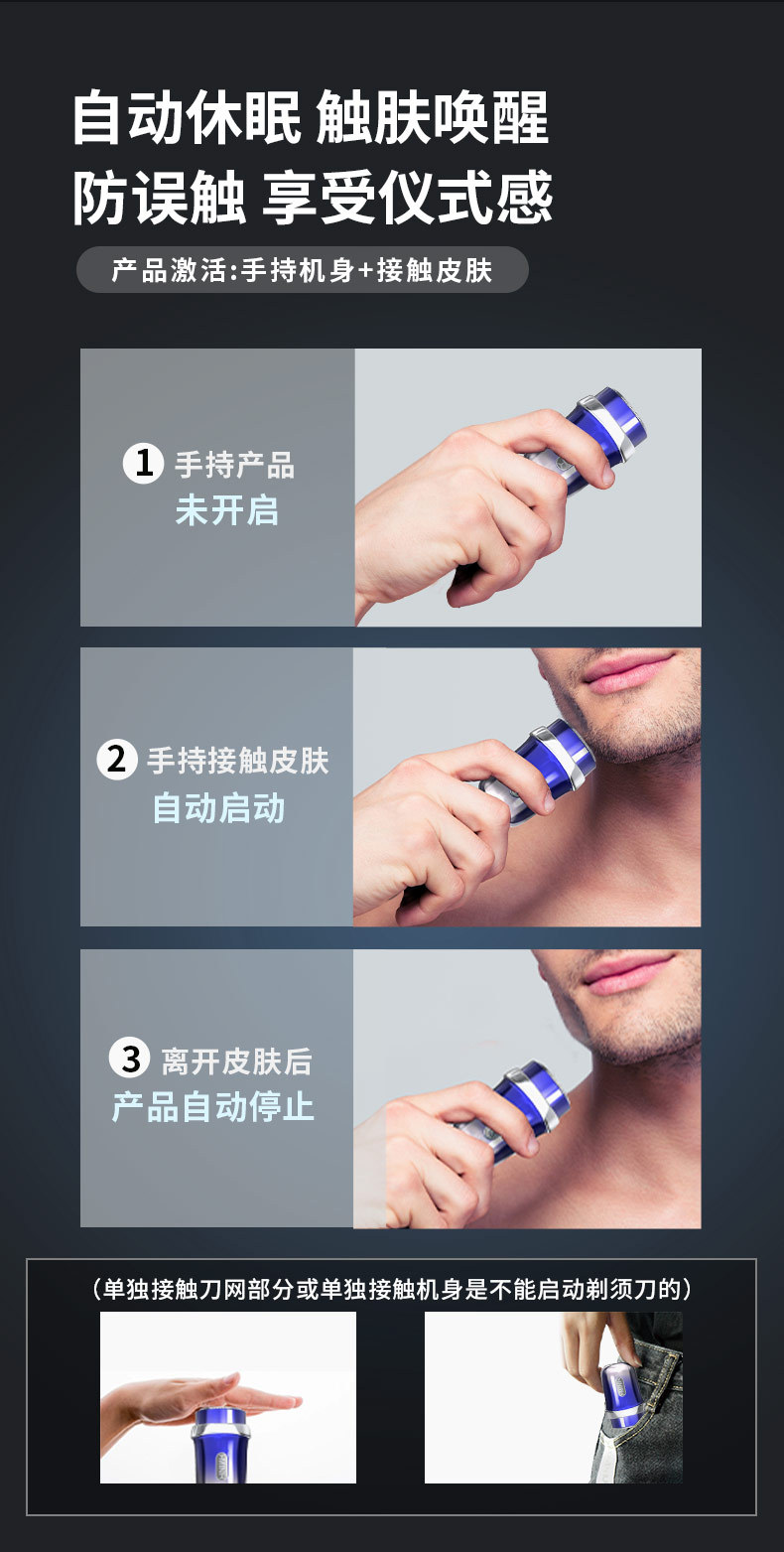 自动休眠 触肤唤醒
防误触 享受仪式感

产品激活:手持机身+接触皮肤

1 手持产品
未开启

2 手持接触皮肤
自动启动

3 离开皮肤后
产品自动停止

（单独接触刀网部分或单独接触机身是不能启动剃须刀的）