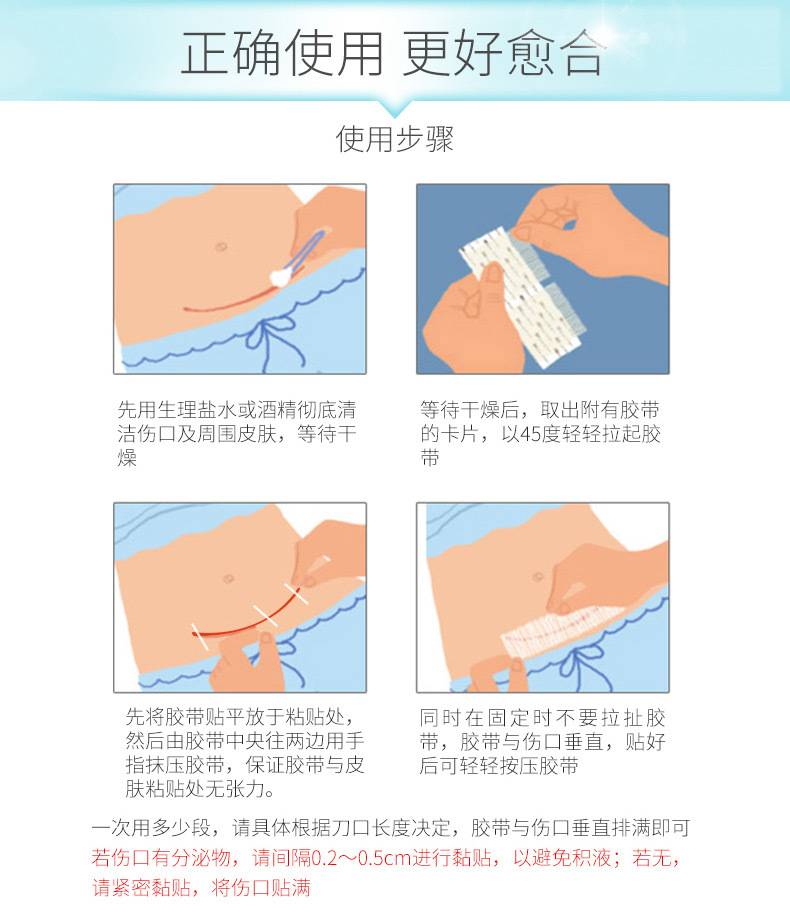 正确使用 更好愈合

使用步骤

先用生理盐水或酒精彻底清洁伤口及周围皮肤，等待干燥

等待干燥后，取出附有胶带的卡片，以45度轻轻拉起胶带

先将胶带贴平放于粘贴处，然后由胶带中央往两边用手指抹压胶带，保证胶带与皮肤粘贴处无张力。

同时在固定时不要拉扯胶带，胶带与伤口垂直，贴好后可轻轻按压胶带

一次用多少段，请具体根据刀口长度决定，胶带与伤口垂直排满即可
若伤口有分泌物，请间隔0.2～0.5cm进行黏贴，以避免积液；若无，请紧密黏贴，将伤口贴满