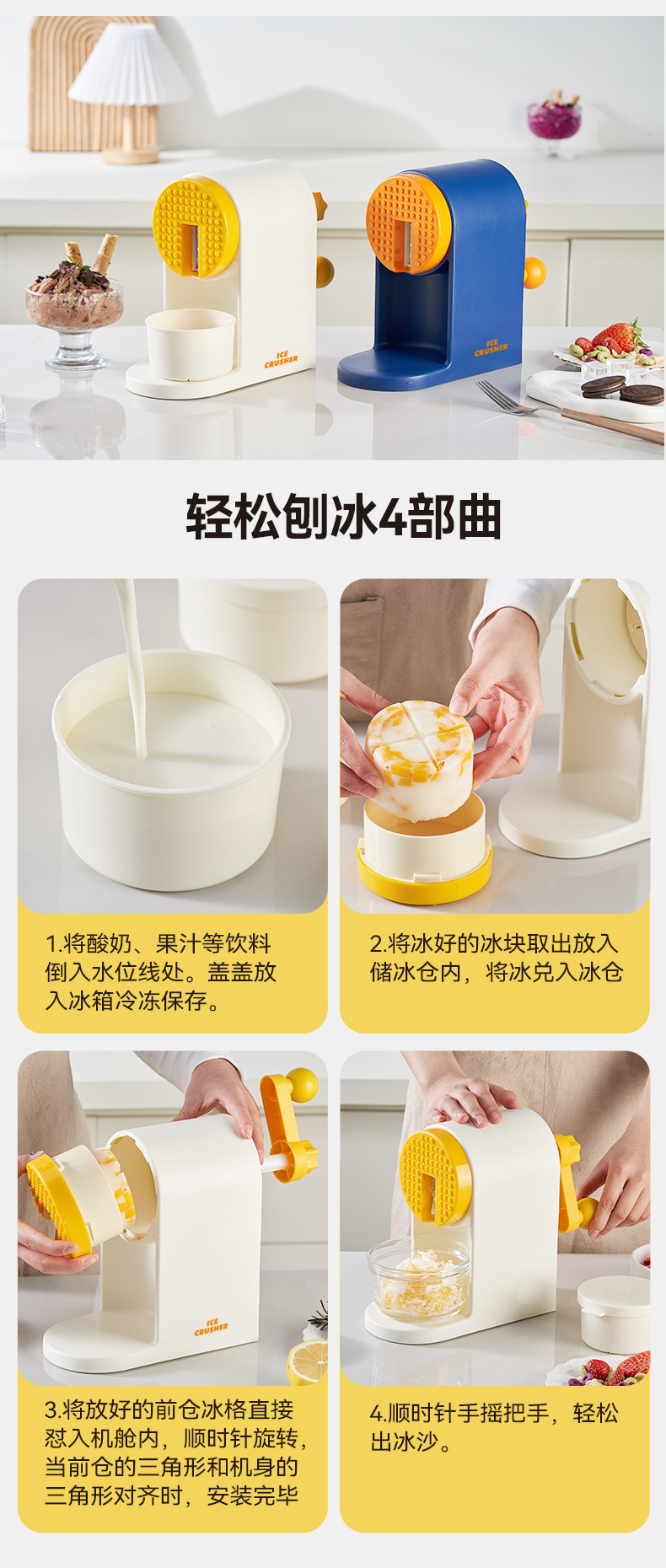 ICE CRUSHER

ICE CRUSHER

轻松刨冰4部曲

1.将酸奶、果汁等饮料倒入水位线处。盖盖放入冰箱冷冻保存。

2.将冰好的冰块取出放入储冰仓内，将冰兑入冰仓

ICE CRUSHER

3.将放好的前仓冰格直接怼入机舱内，顺时针旋转，当前仓的三角形和机身的三角形对齐时，安装完毕

4.顺时针手摇把手，轻松出冰沙。