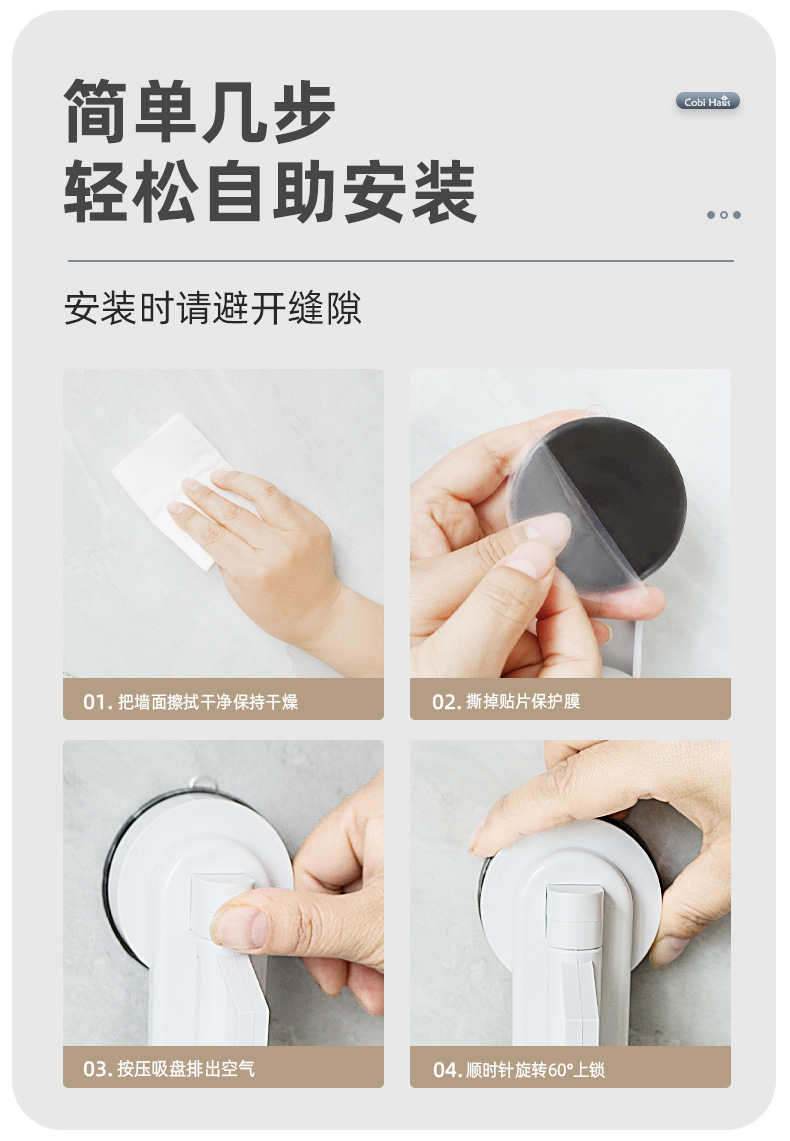 简单几步
轻松自助安装

Cobi Haus

安装时请避开缝隙

01. 把墙面擦拭干净保持干燥

02. 撕掉贴片保护膜

03. 按压吸盘排出空气

04. 顺时针旋转60°上锁